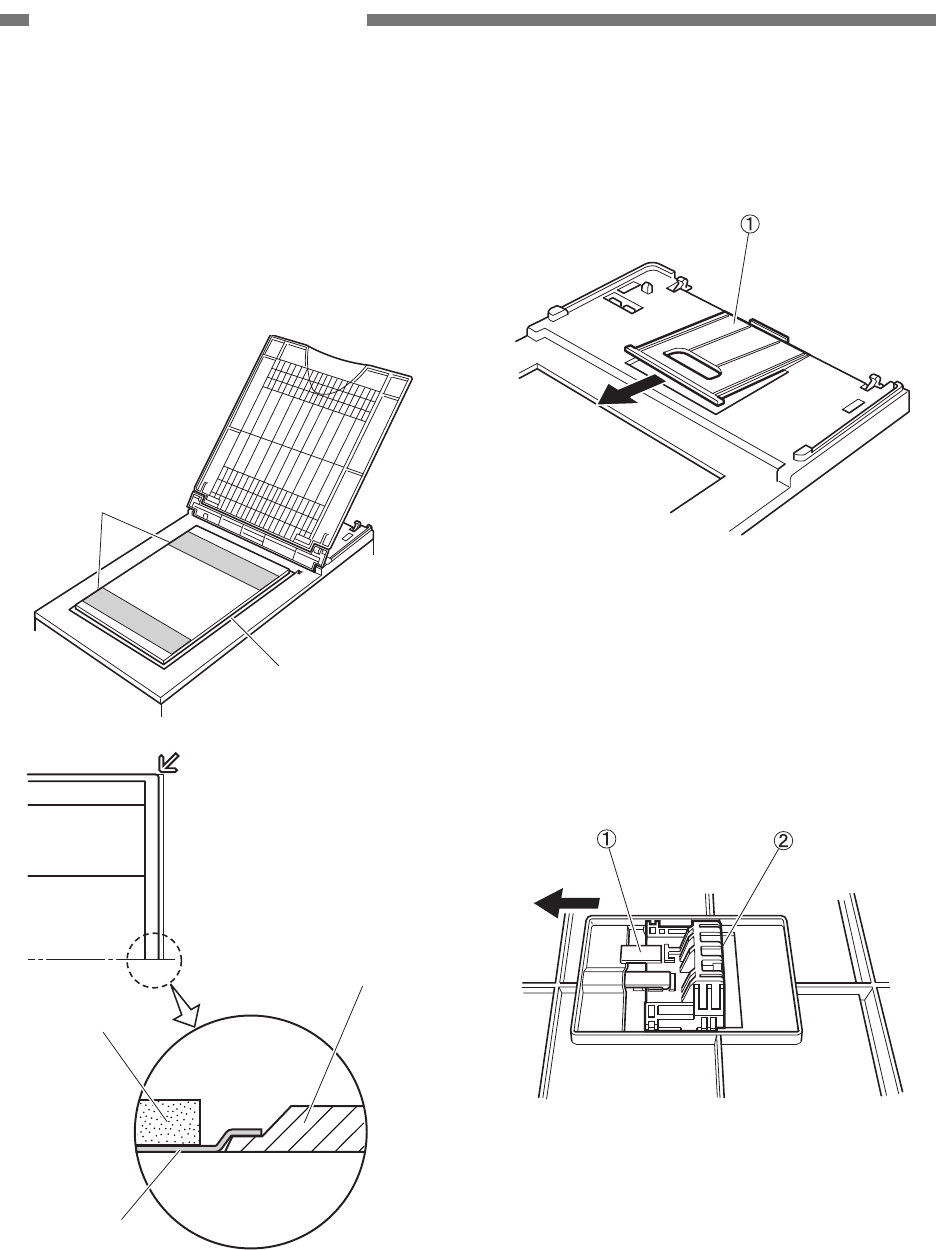 ①

①

②