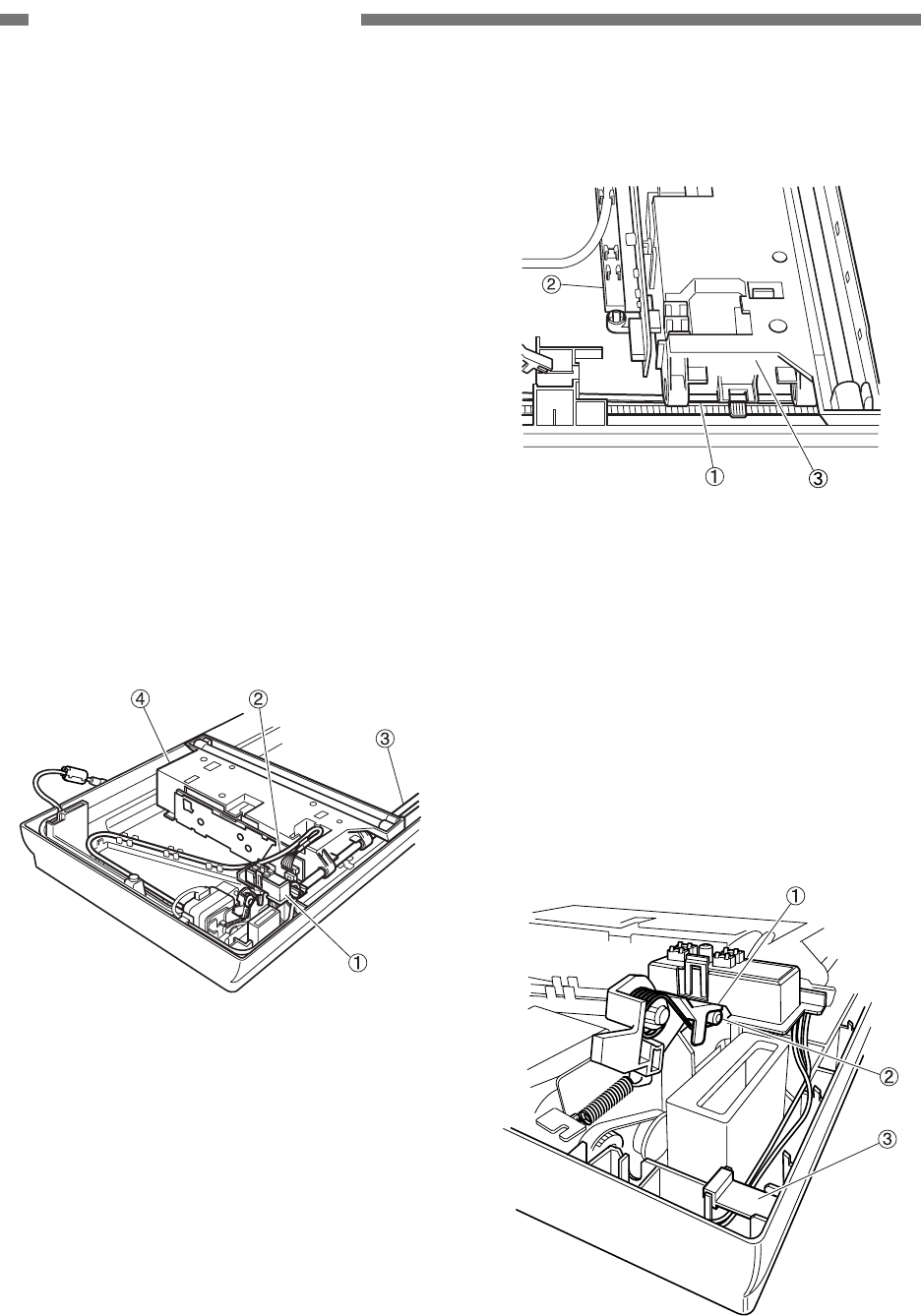 ②

①

③

④

②

③

①

①

②

③