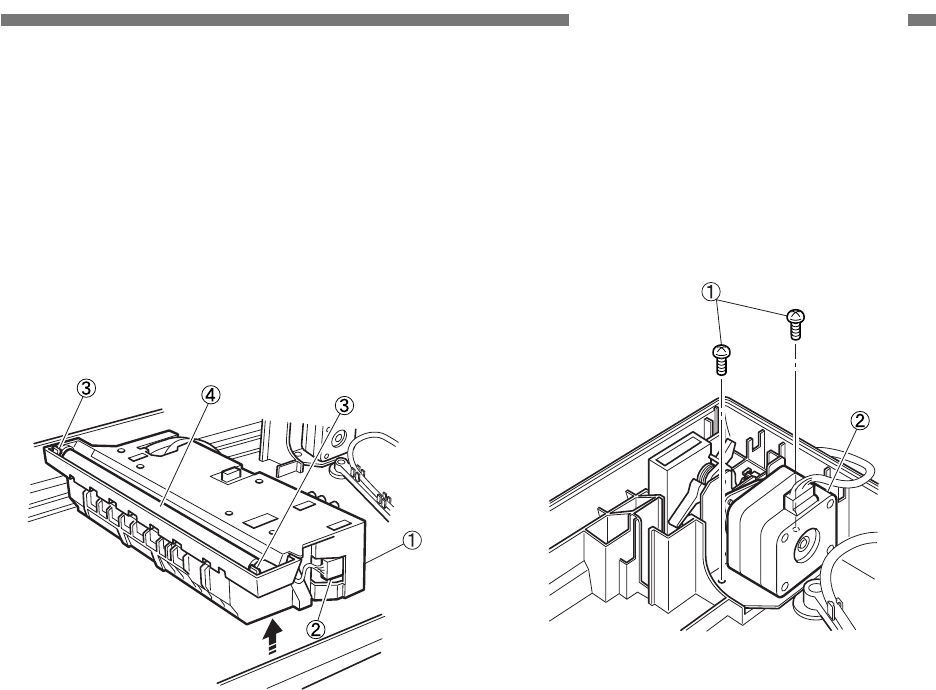 ③
④
③
①
②

①
②