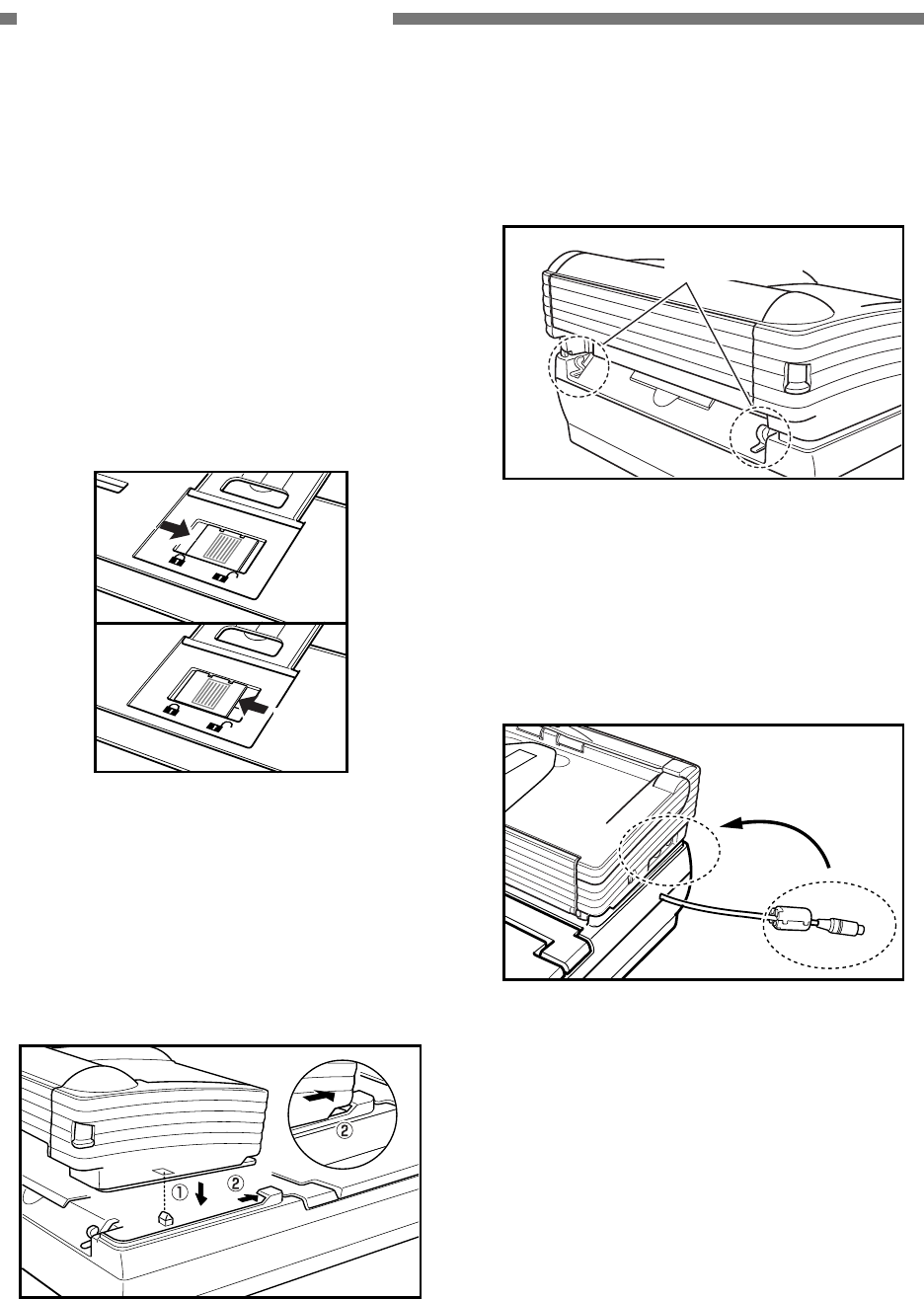 ① ②

②