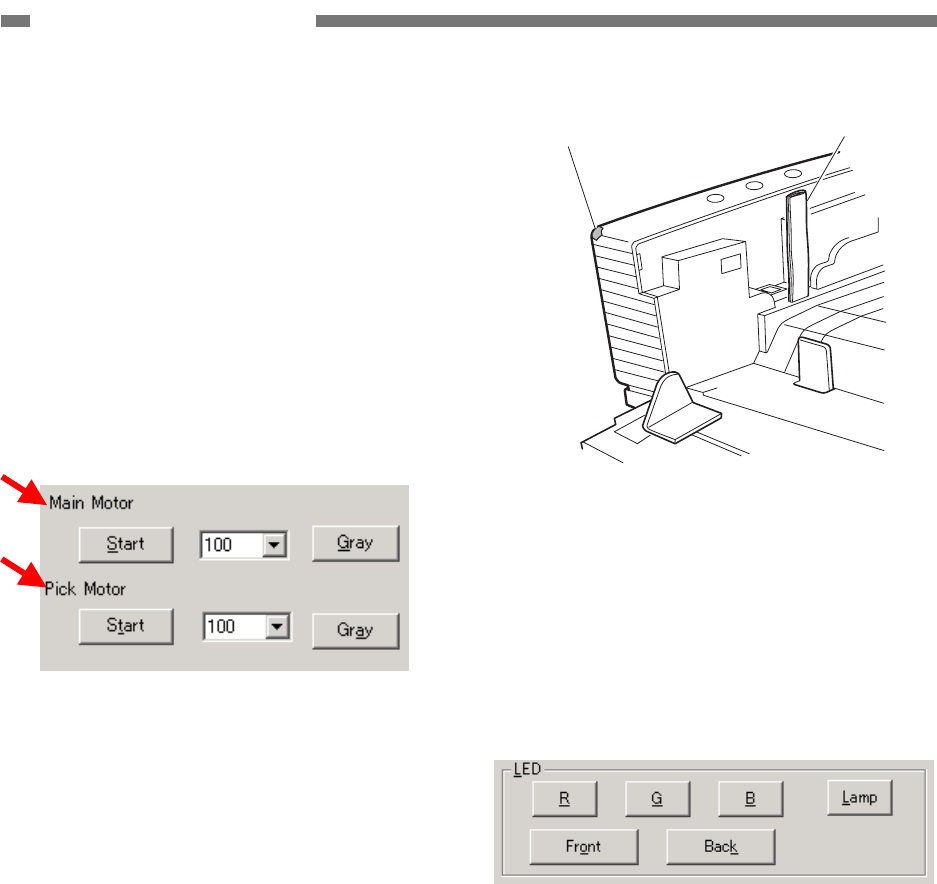 Main Motor

Start

100

Gray

Pick Motor

Start

100

Gray

LED

R

G

B

Lamp

Front

Back