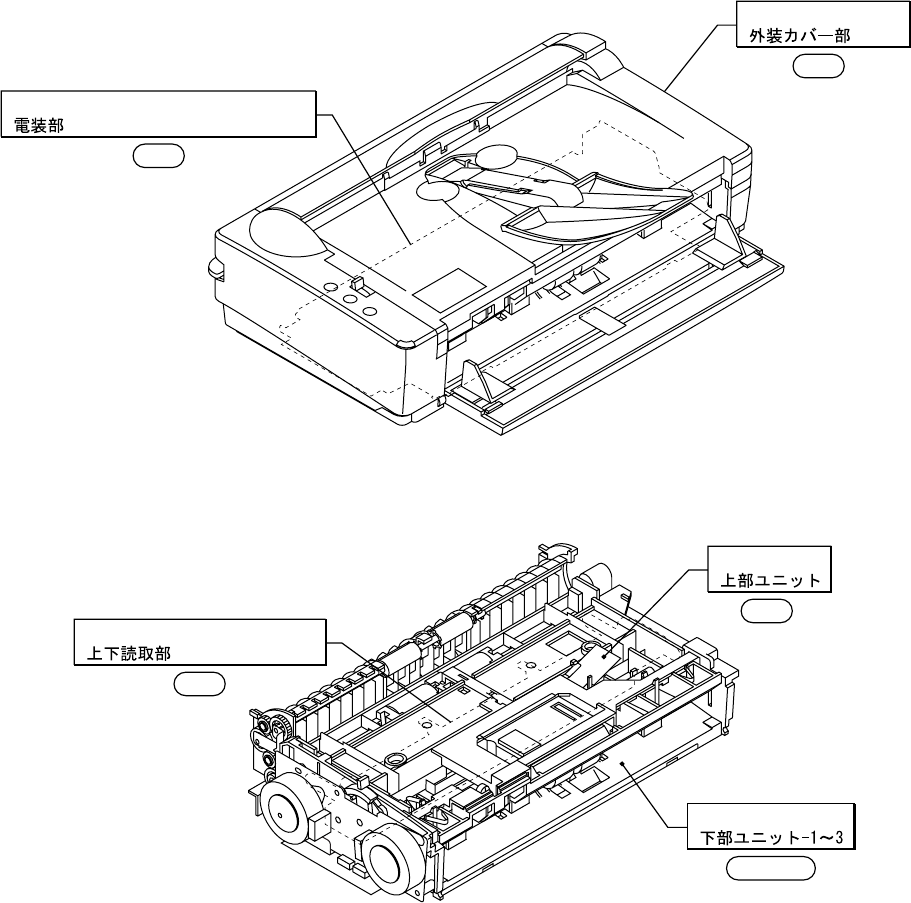 外装カバー部

電装部

上部ユニット

上下読取部

下部ユニット-1～3