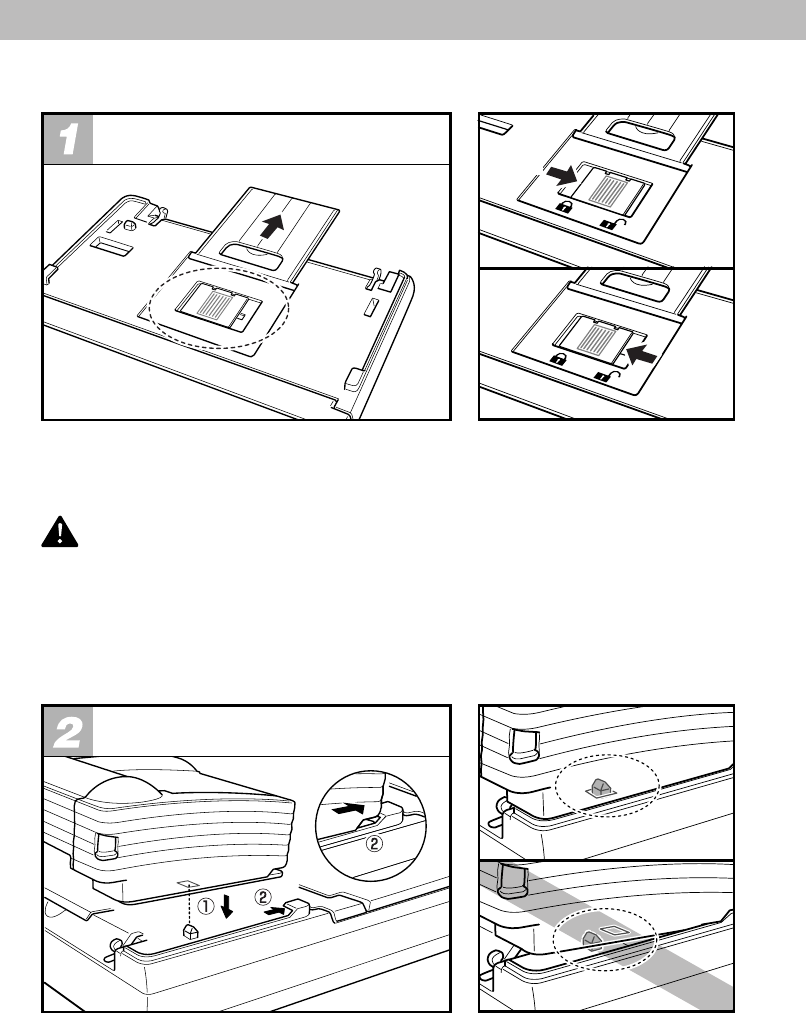 1

2

①

②

②