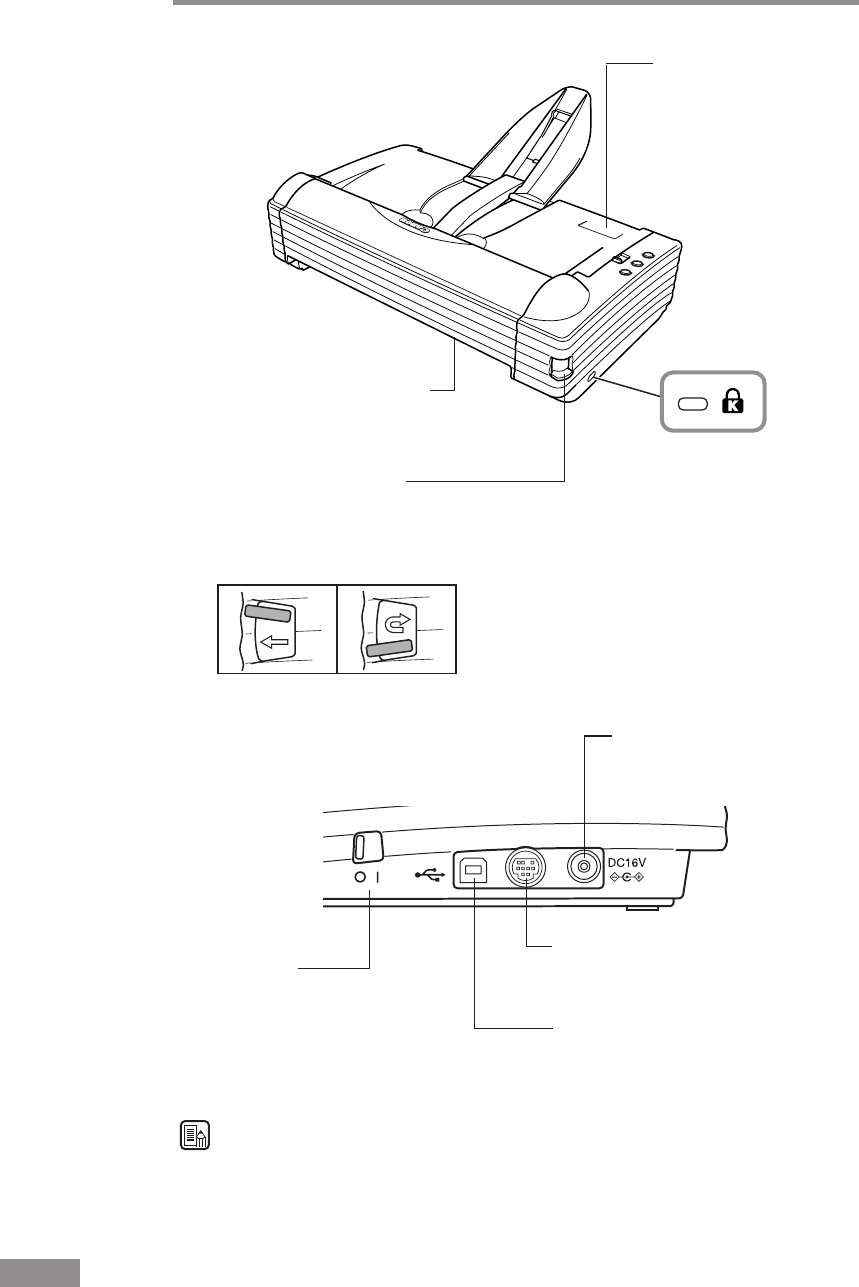 DC16V