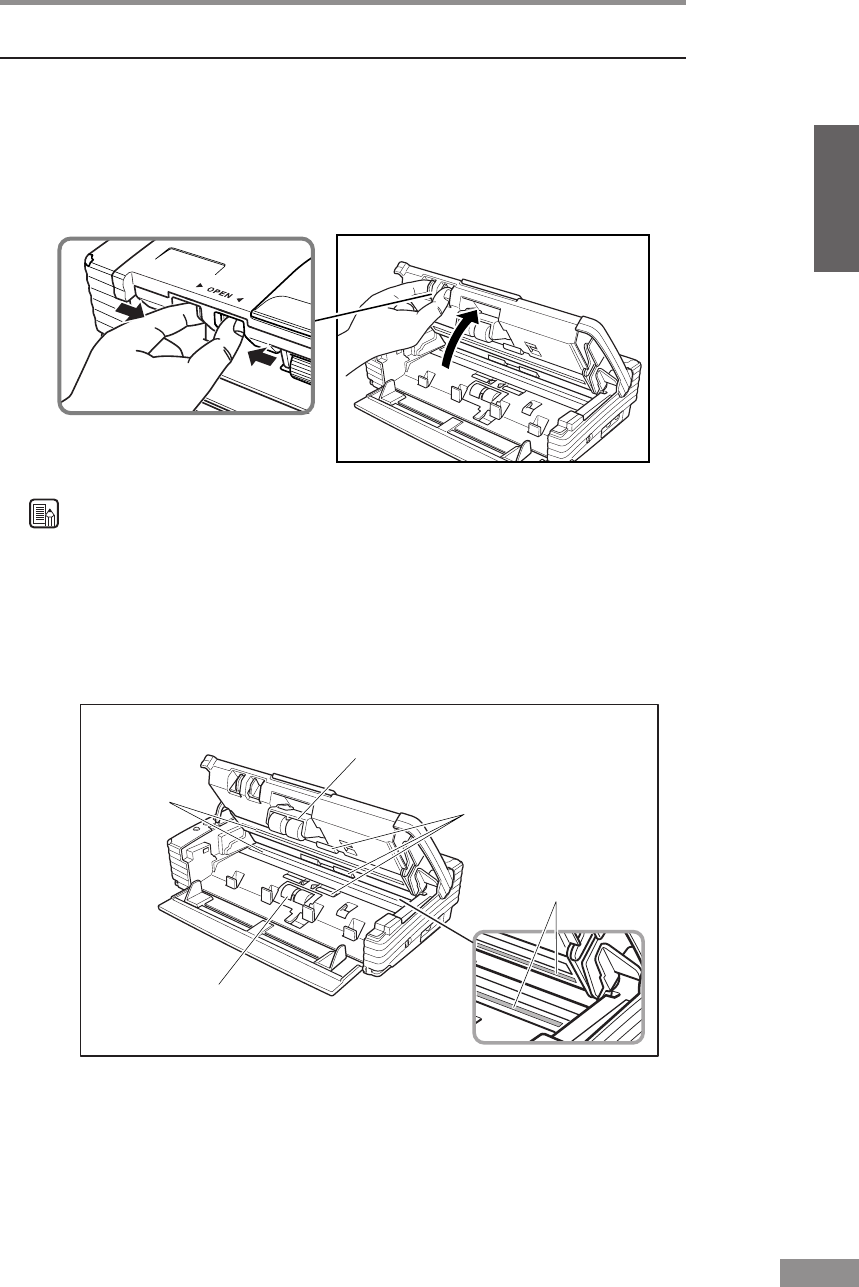 OPEN