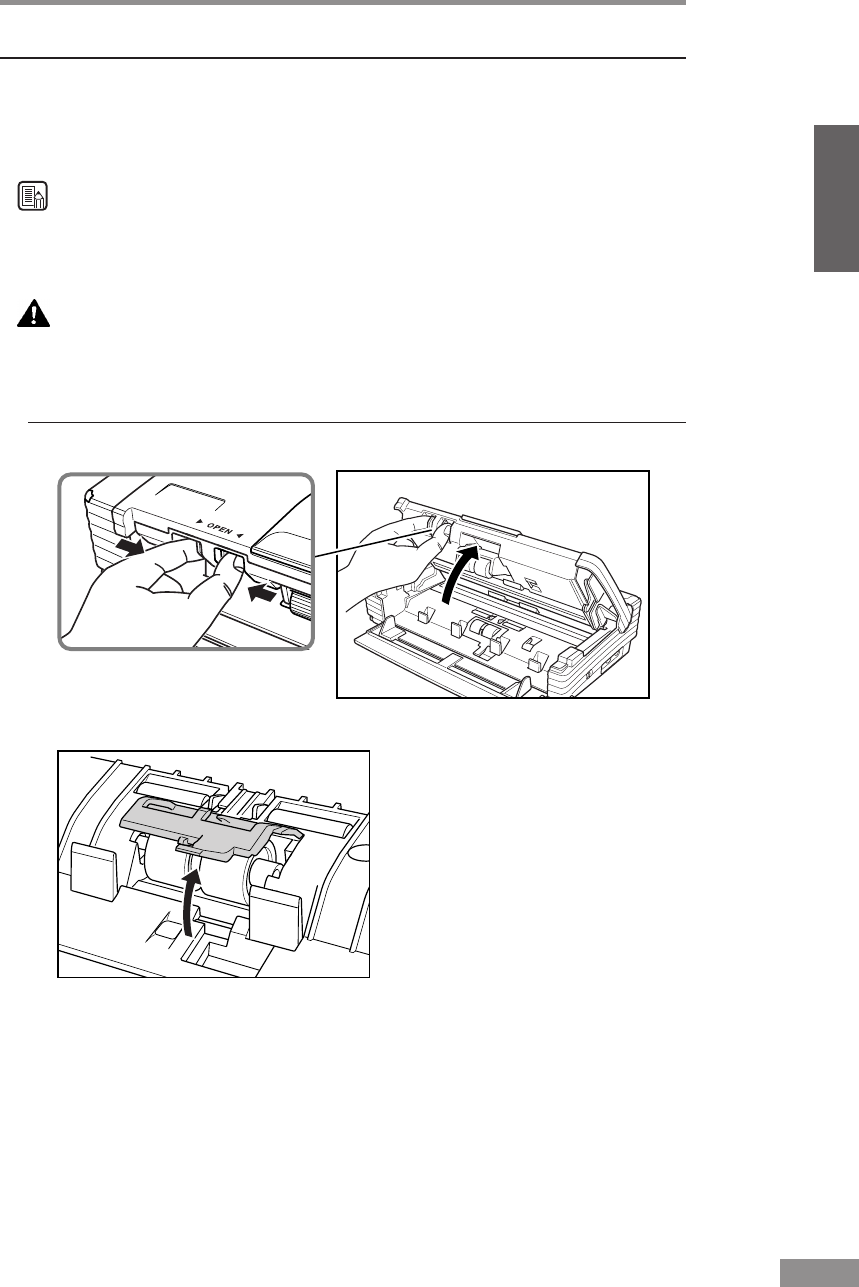 ▶ OPEN ◀