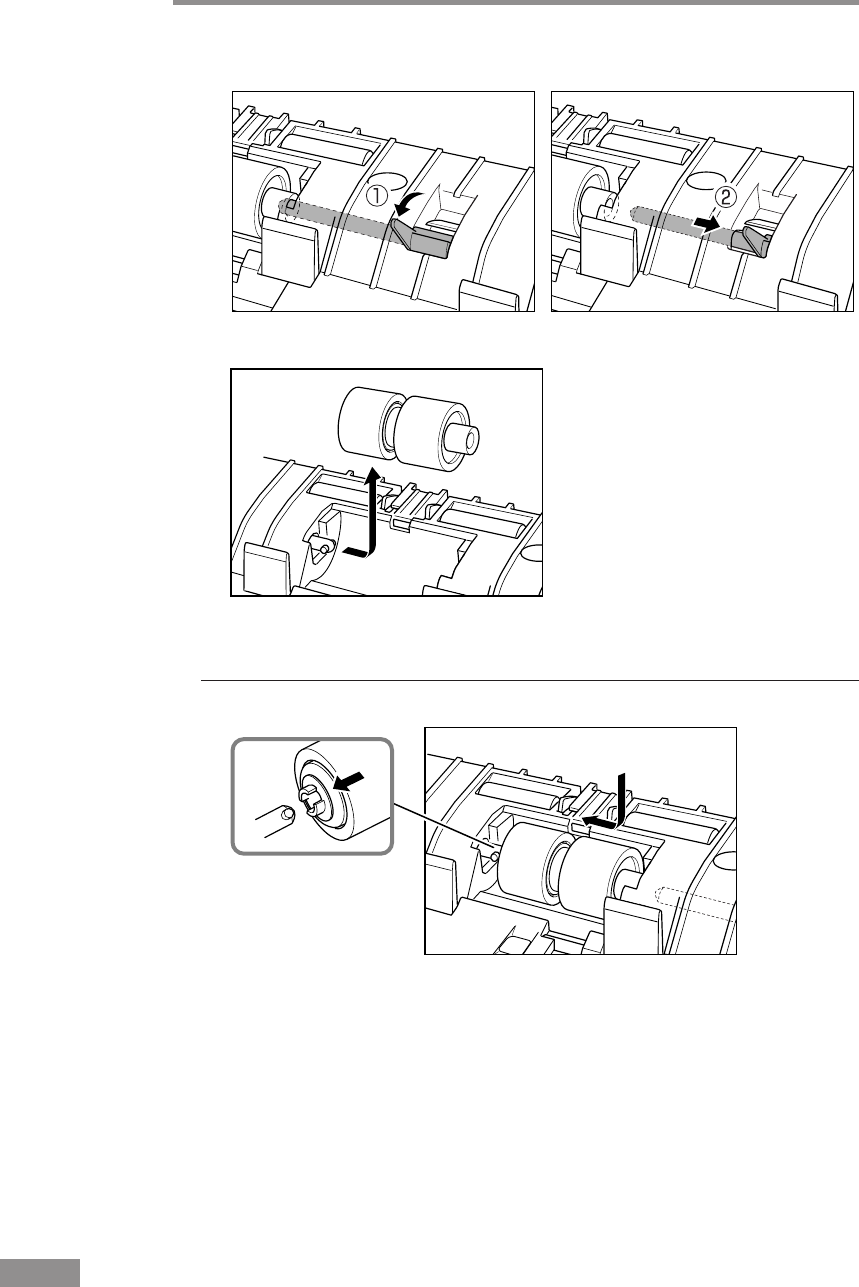 ①

②