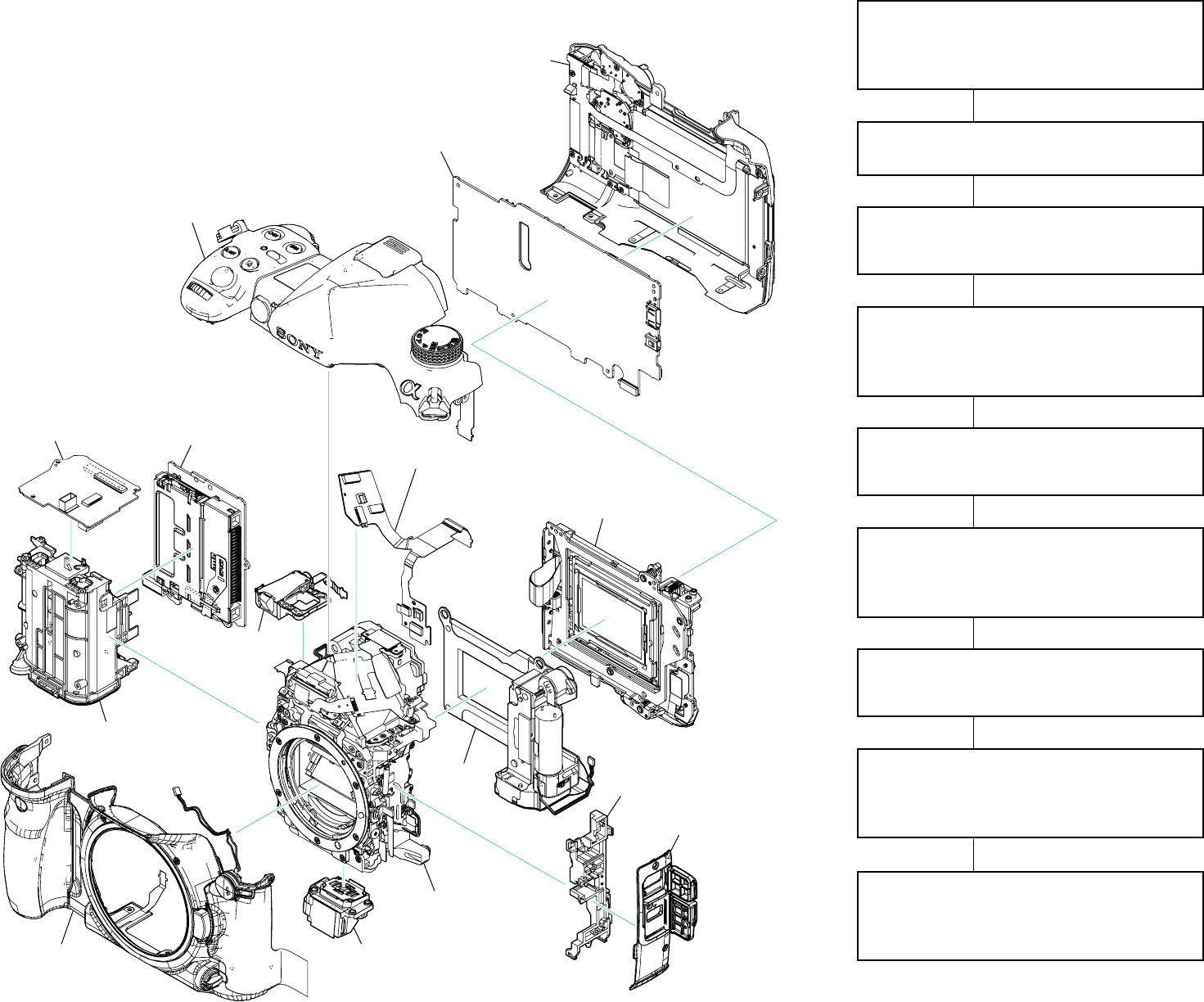 SONY
α