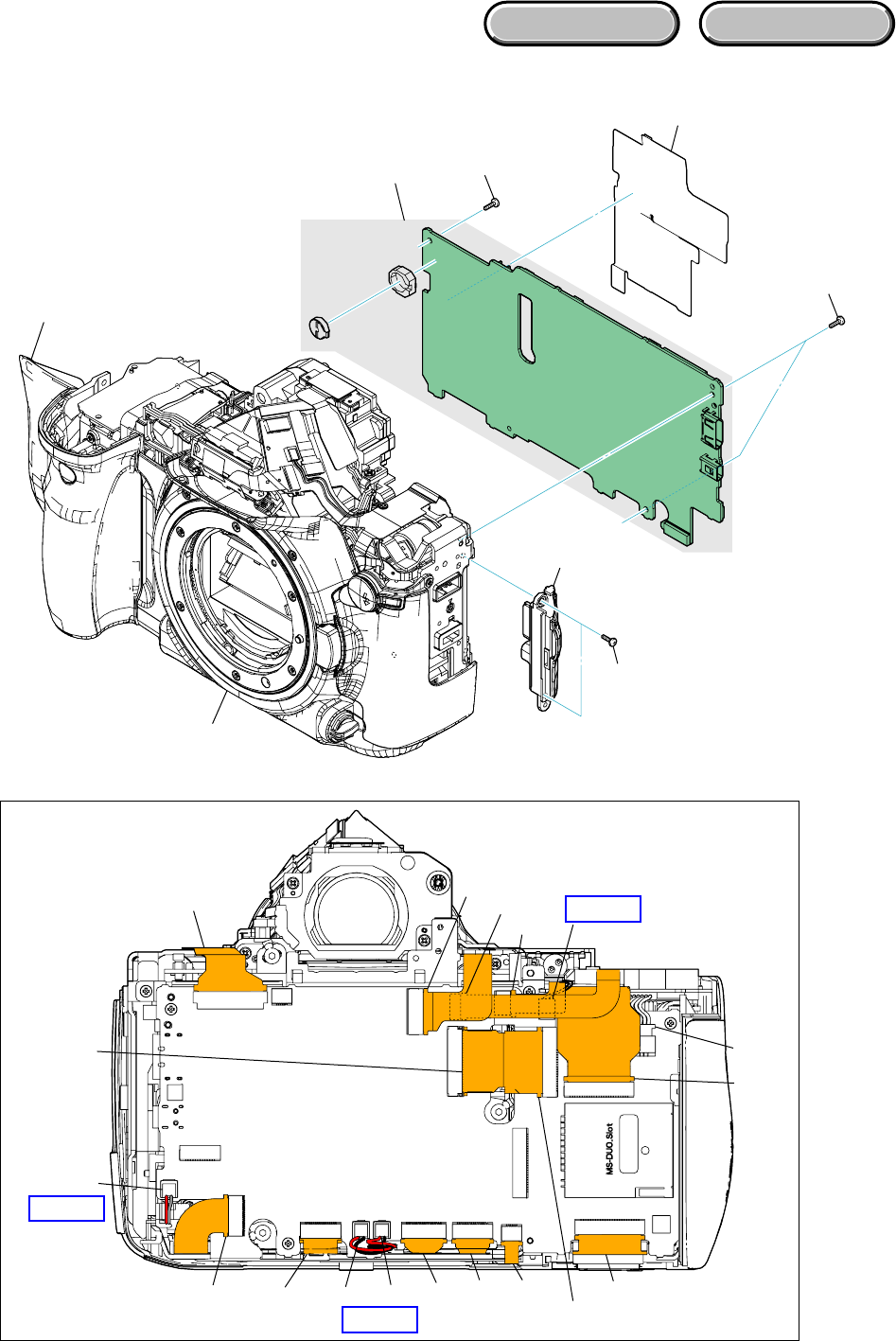 MS-DUO.Slot