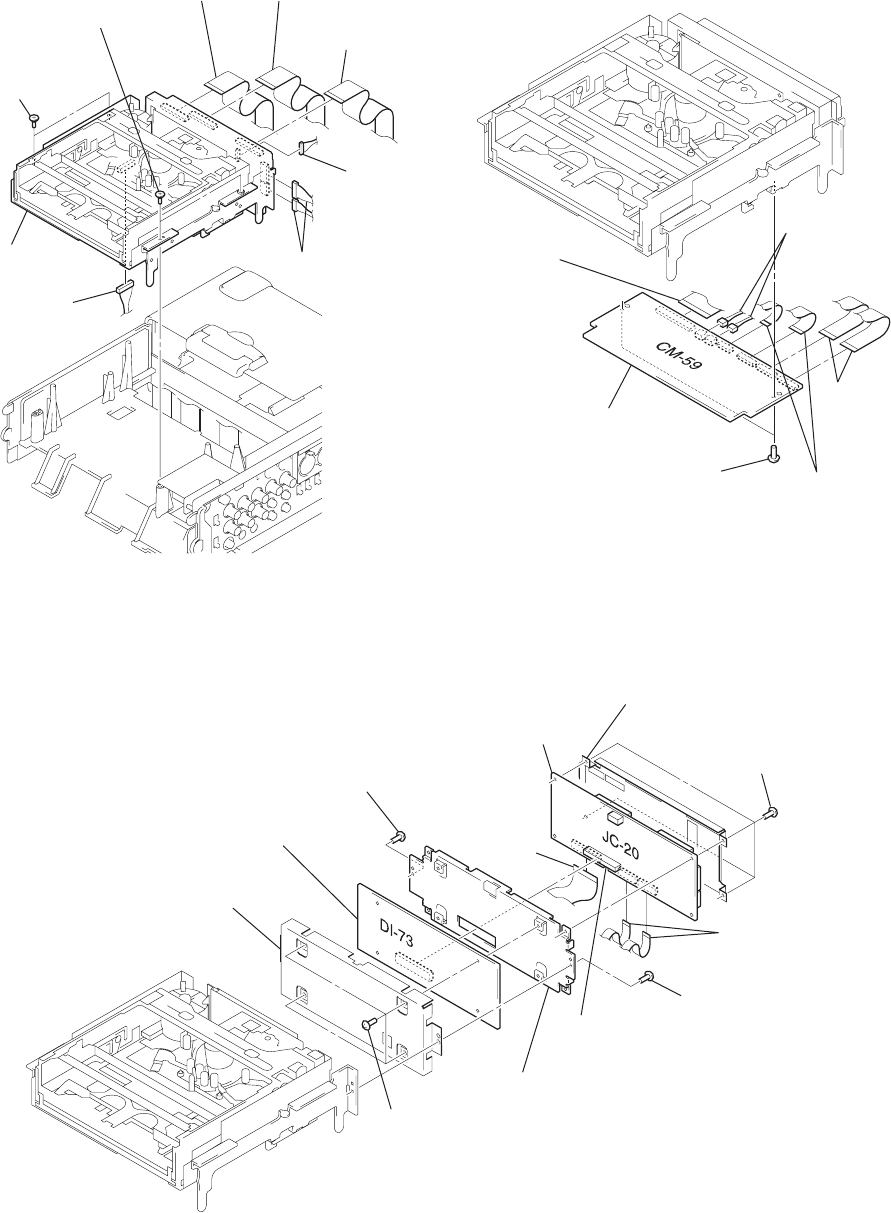 CM-59

JC-20

DI-73