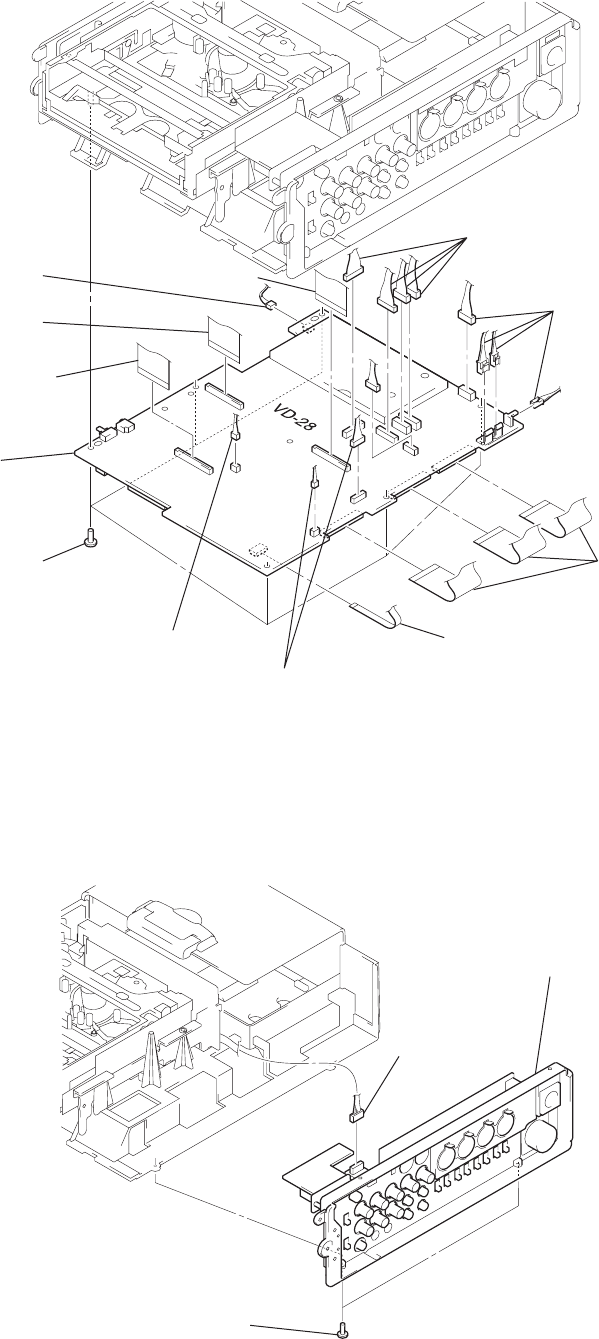 VD-28