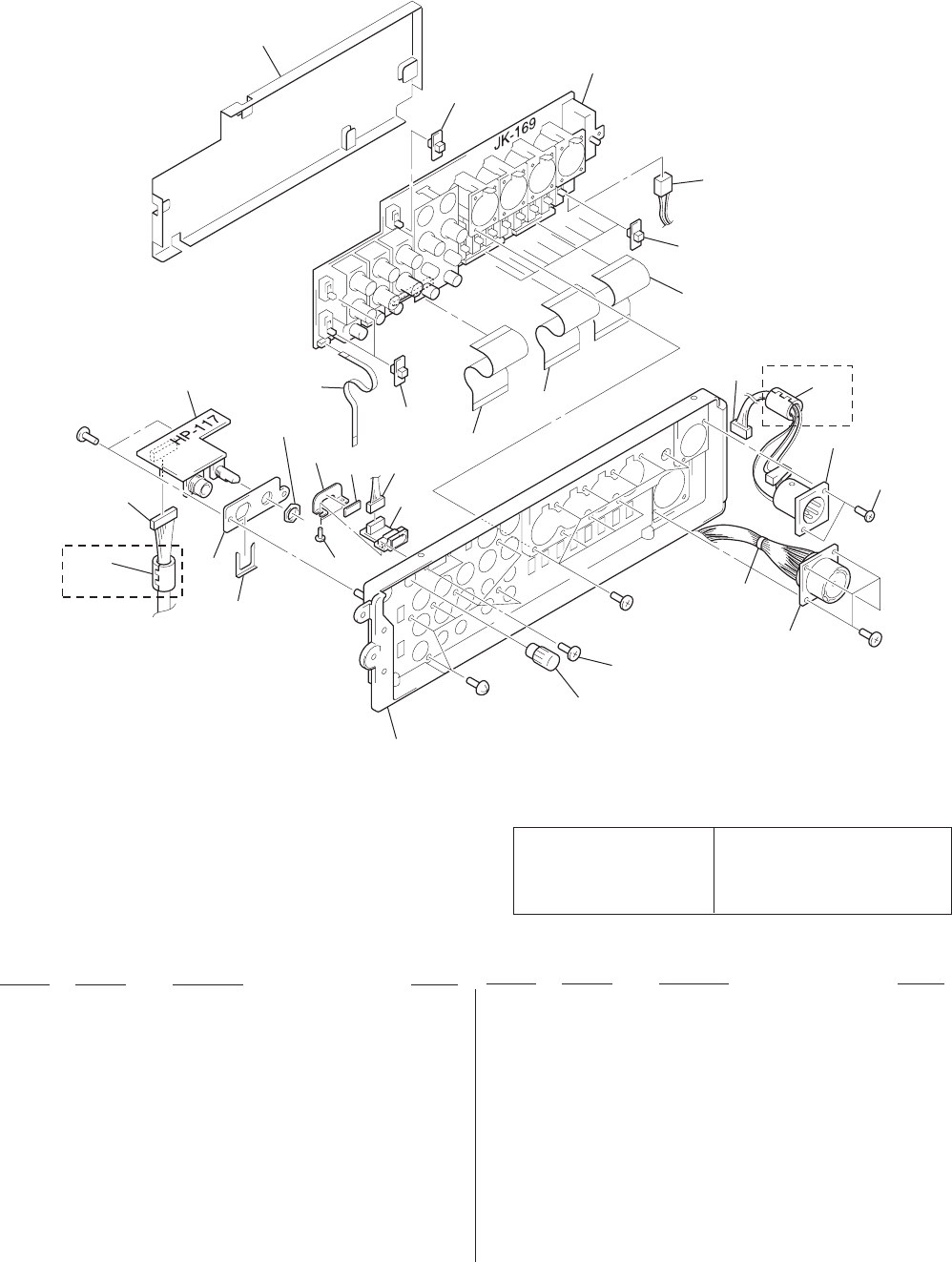 JK-169

HP-117