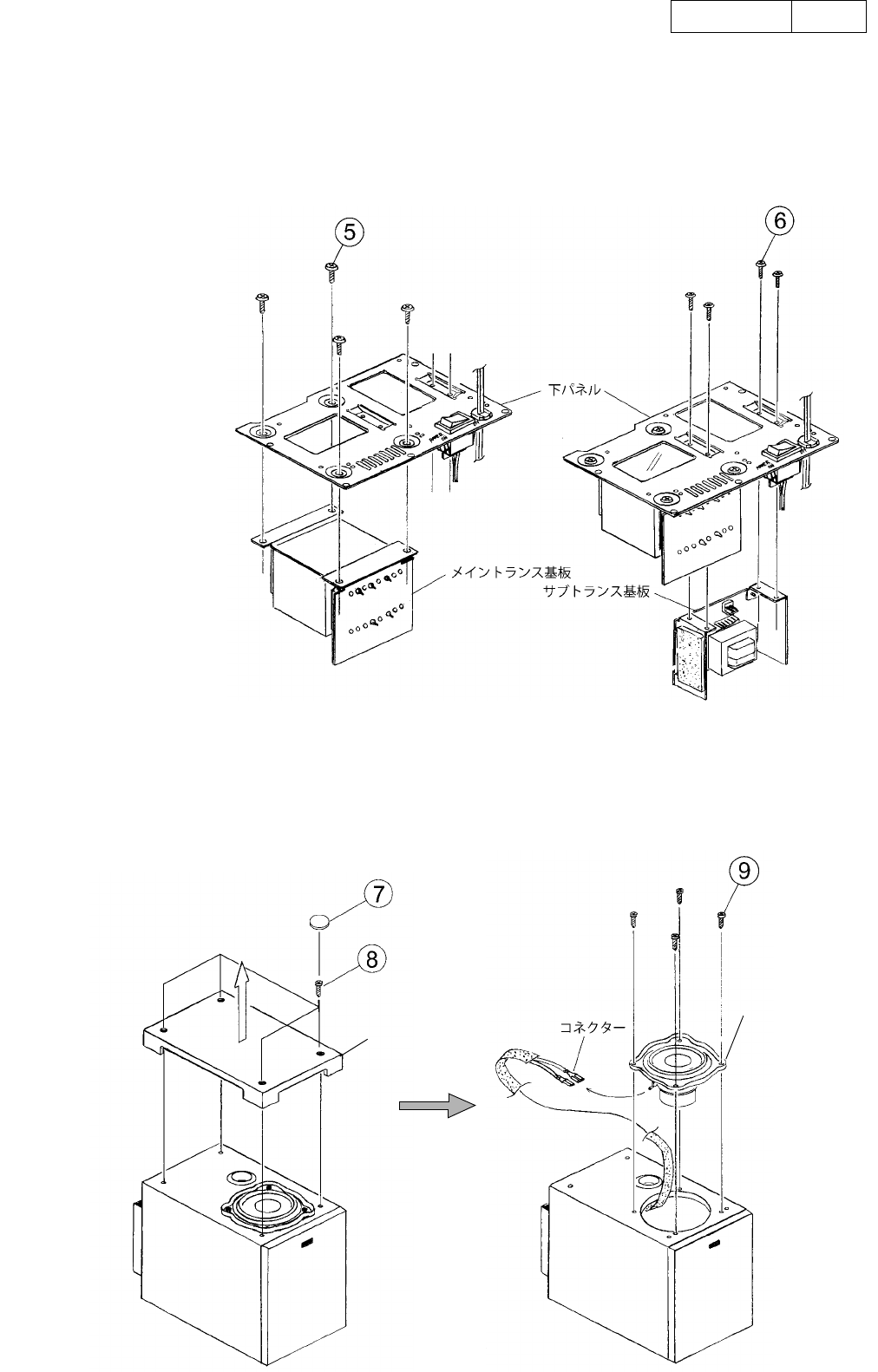 5

6

下パネル

メイントランス基板

サブトランス基板

7

8

9

コネクター