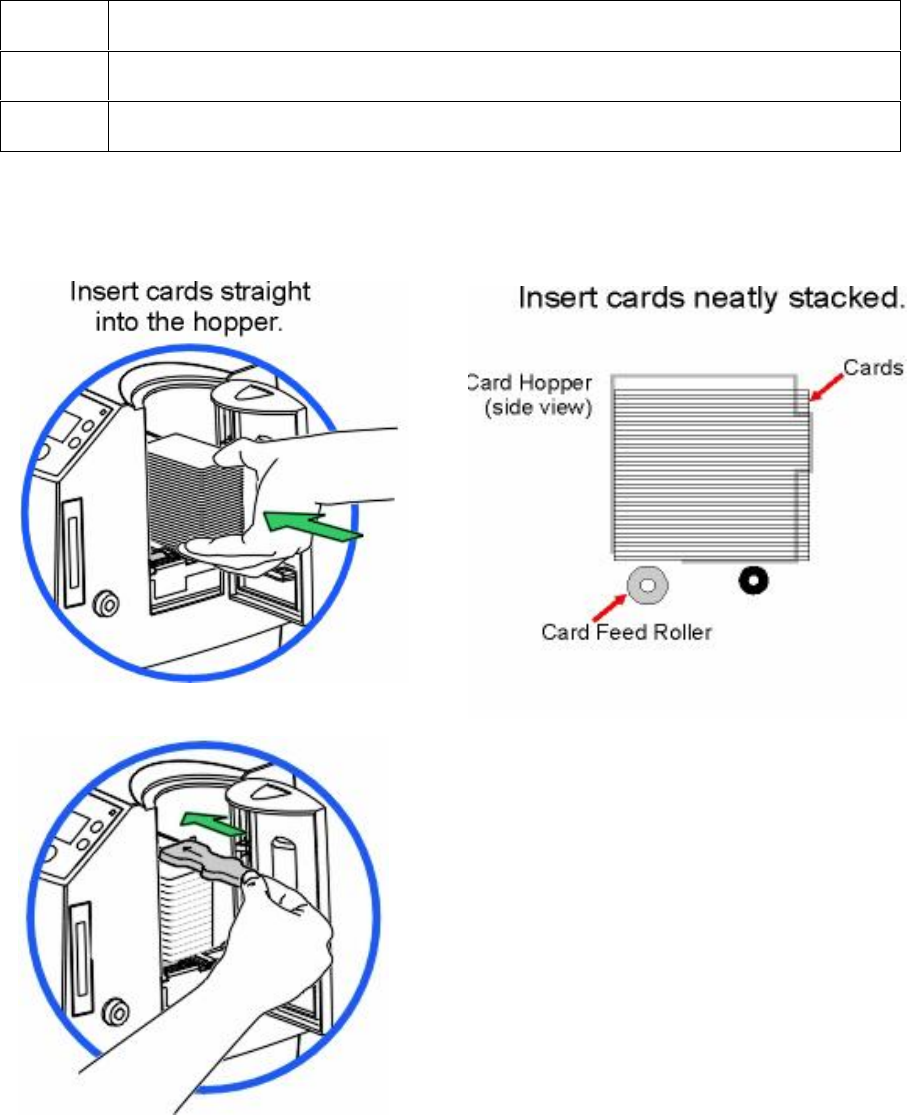 Insert cards straight into the hopper.

Insert cards neatly stacked.

Card Hopper (side view)

Cards

Card Feed Roller