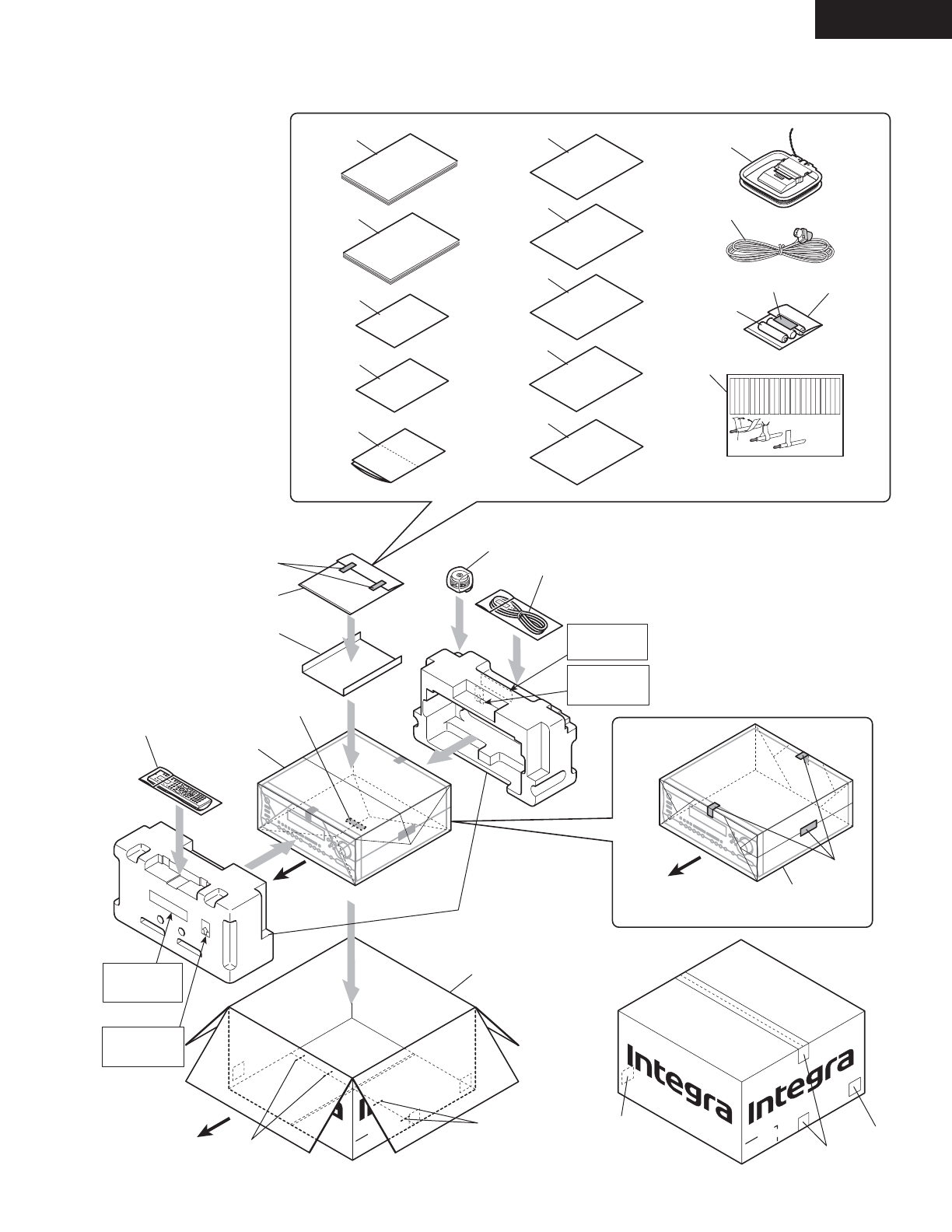 Integra

Integra

Integra