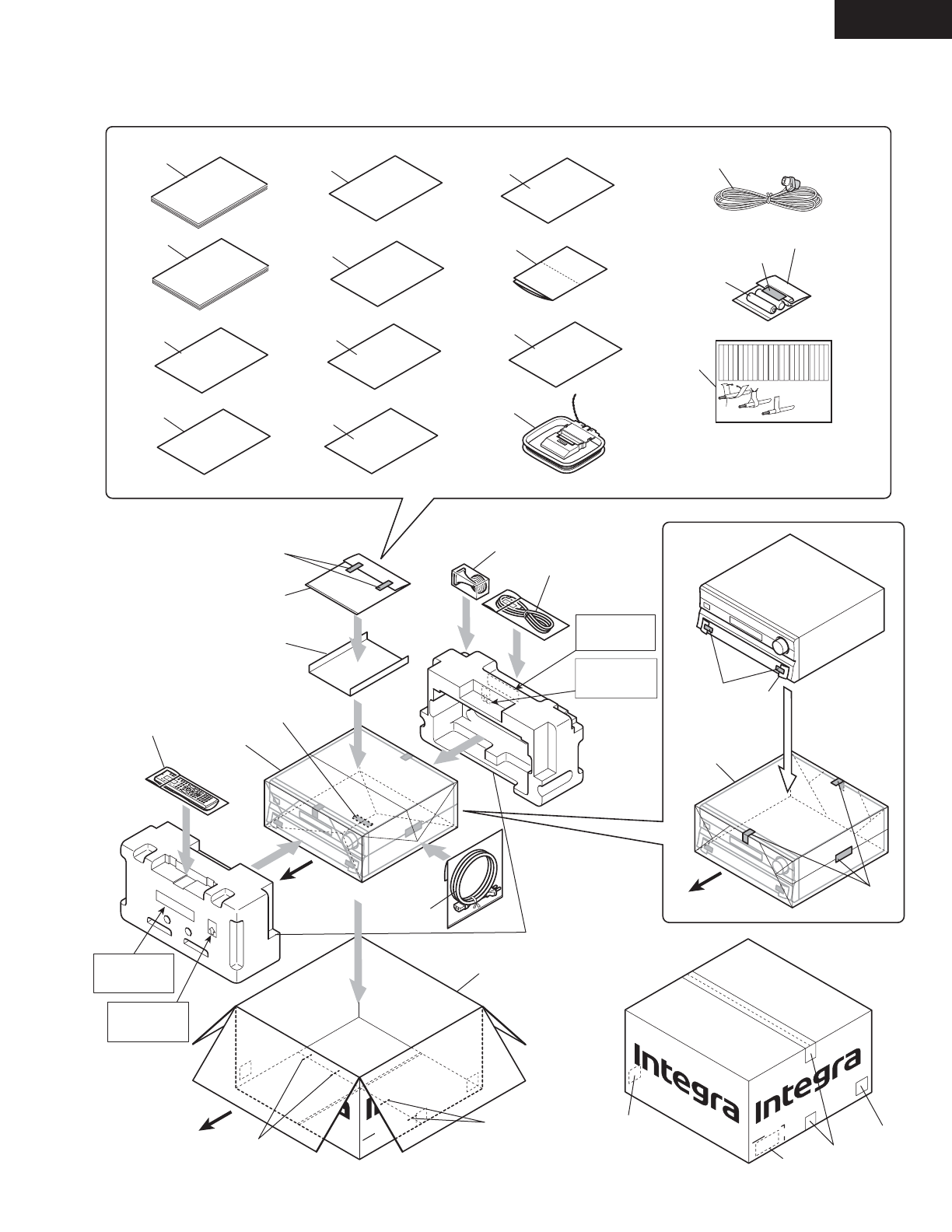 Integra

Integra

Integra