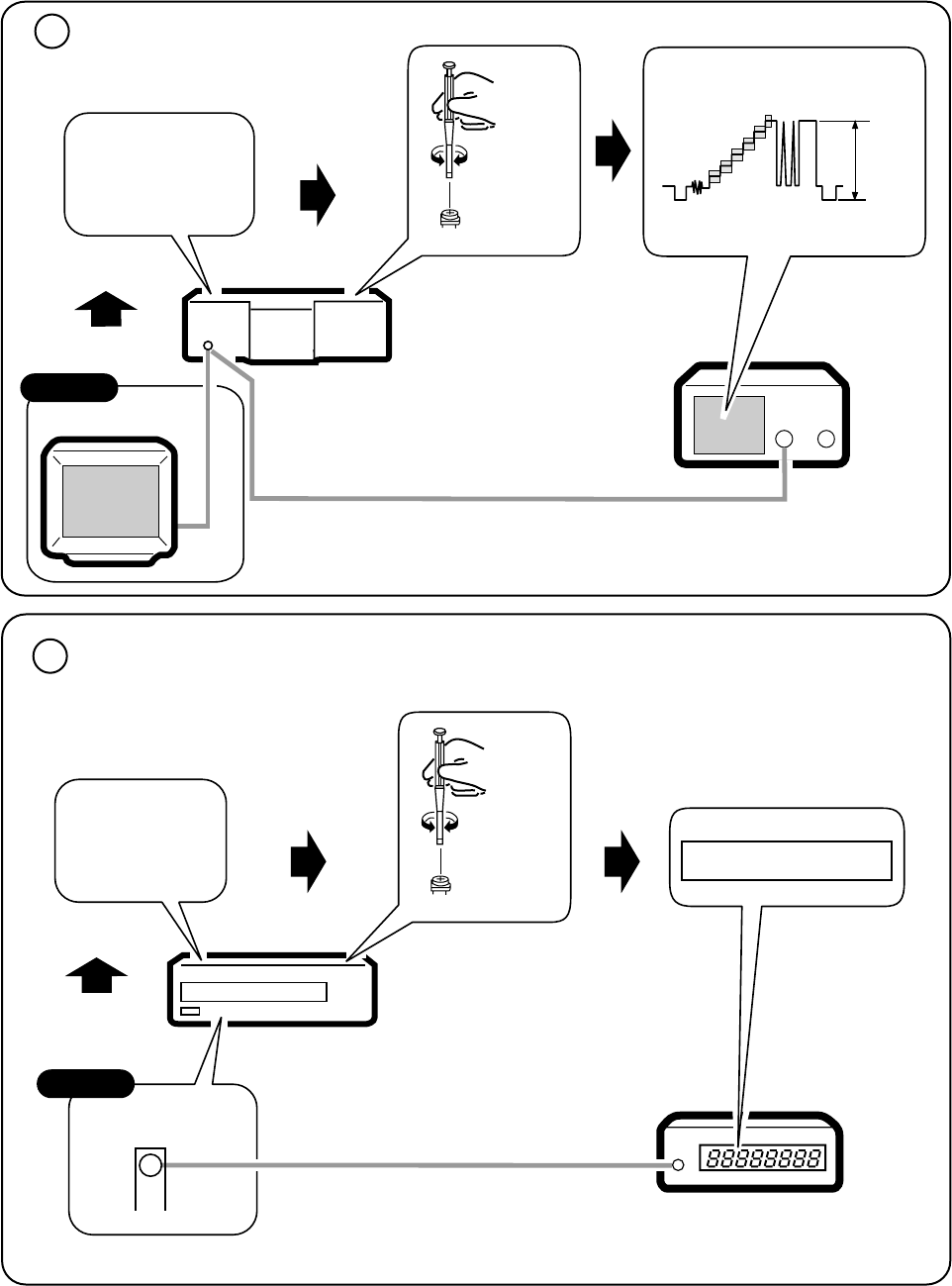 88888888