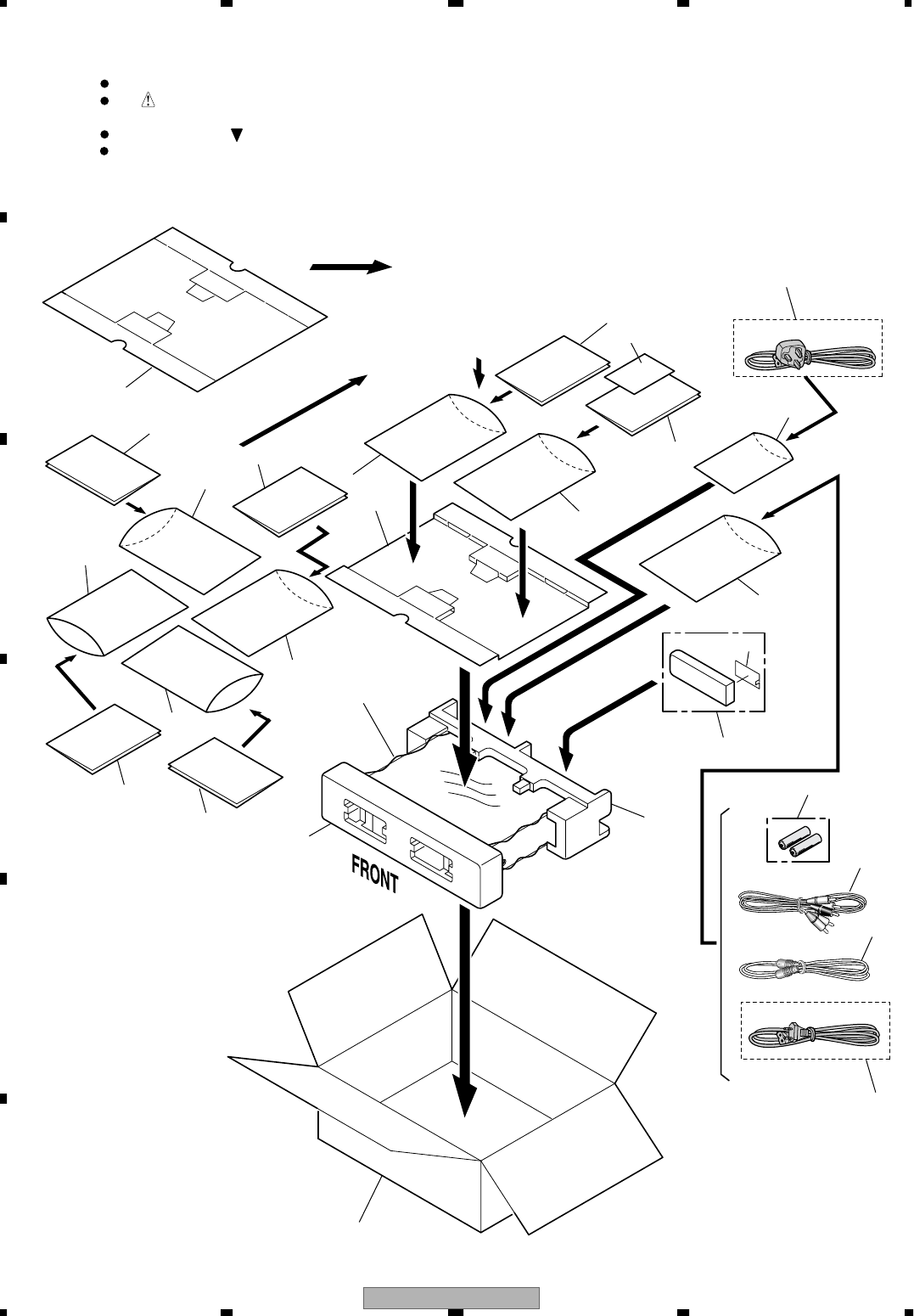 FRONT