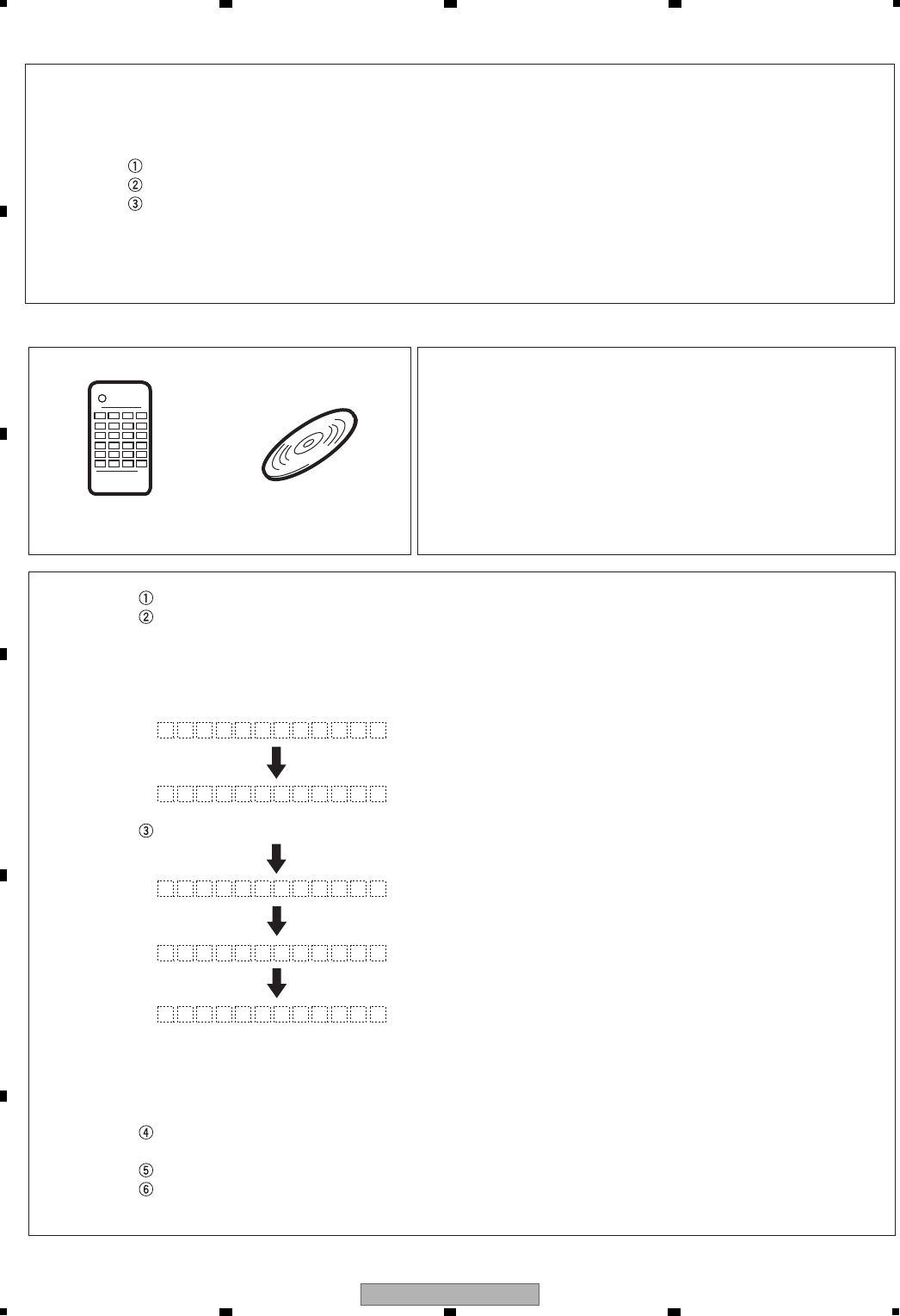 ①
②
③

①
②

③

④

⑤
⑥