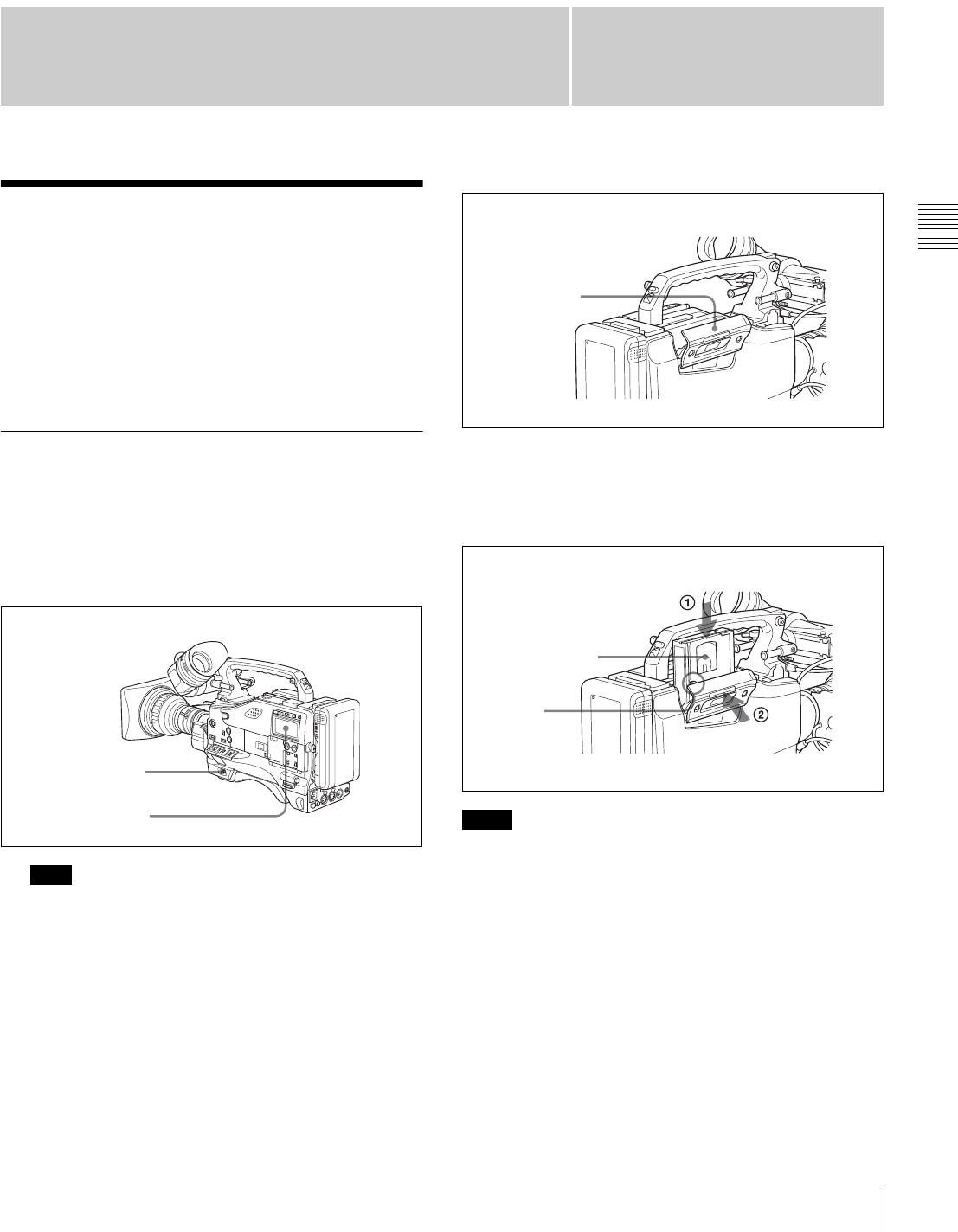 ①

②