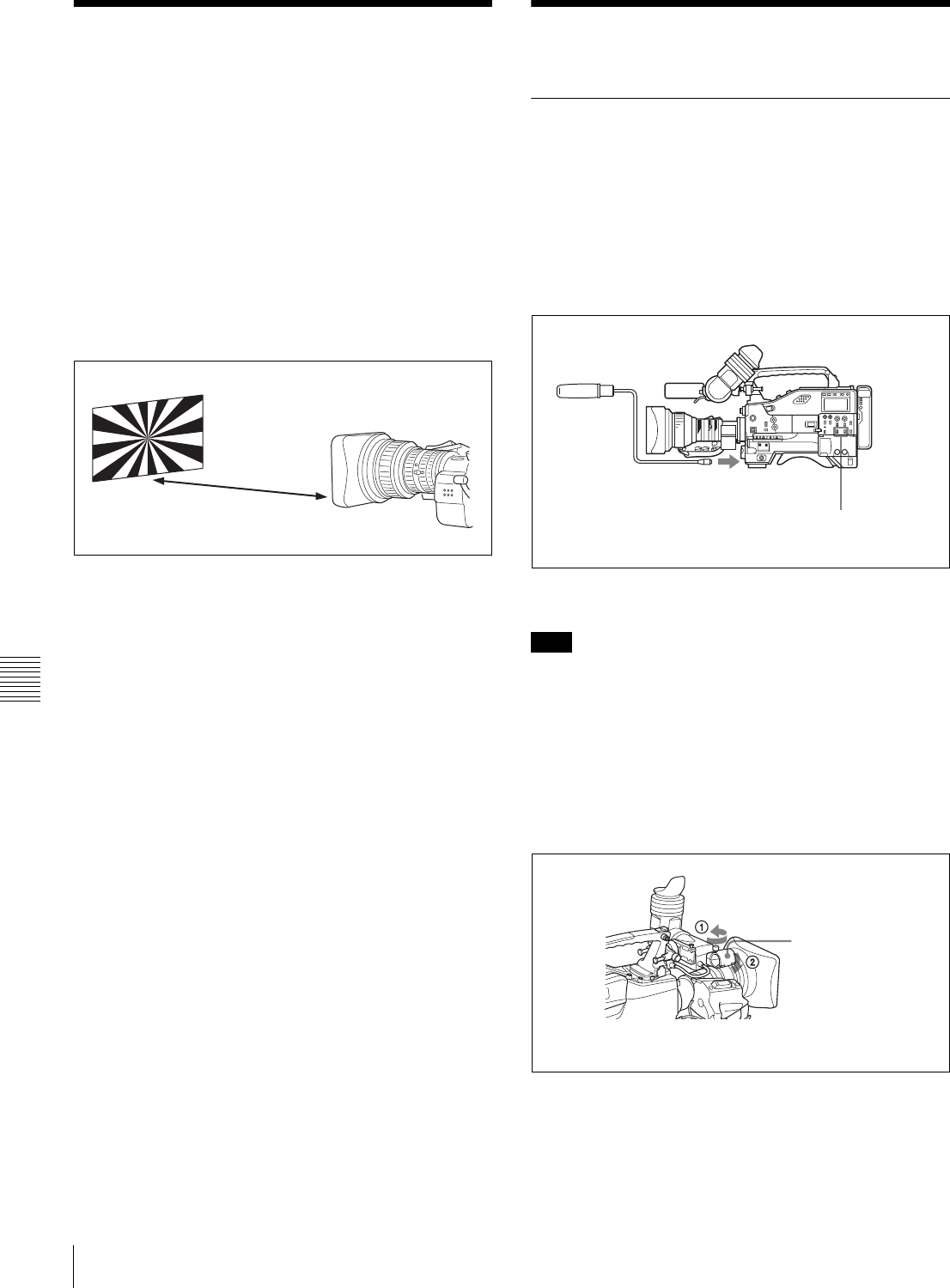 ①
②