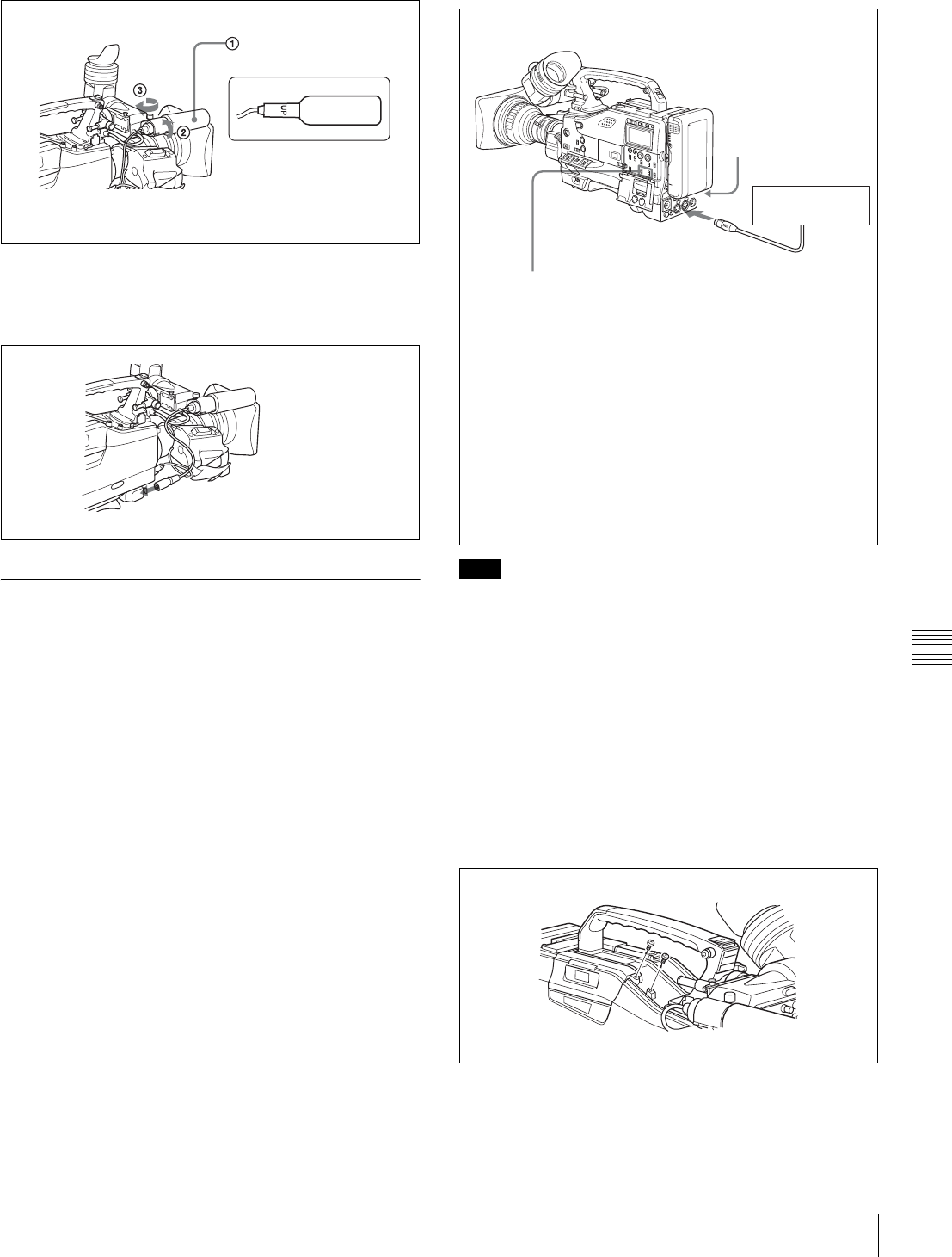 ①

③

②

UP