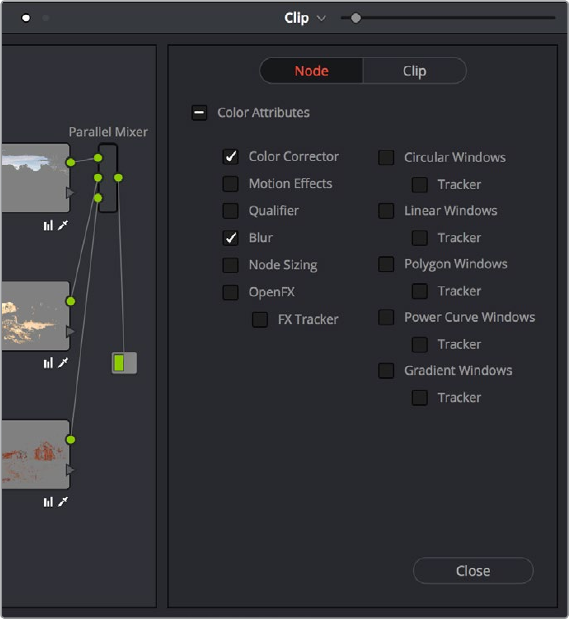 Clip

Parallel Mixer

Node Clip

Color Attributes

Color Corrector
Motion Effects
Qualifier
Blur
Node Sizing
OpenFX
FX Tracker

Circular Windows
Tracker
Linear Windows
Tracker
Polygon Windows
Tracker
Power Curve Windows
Tracker
Gradient Windows
Tracker

Close