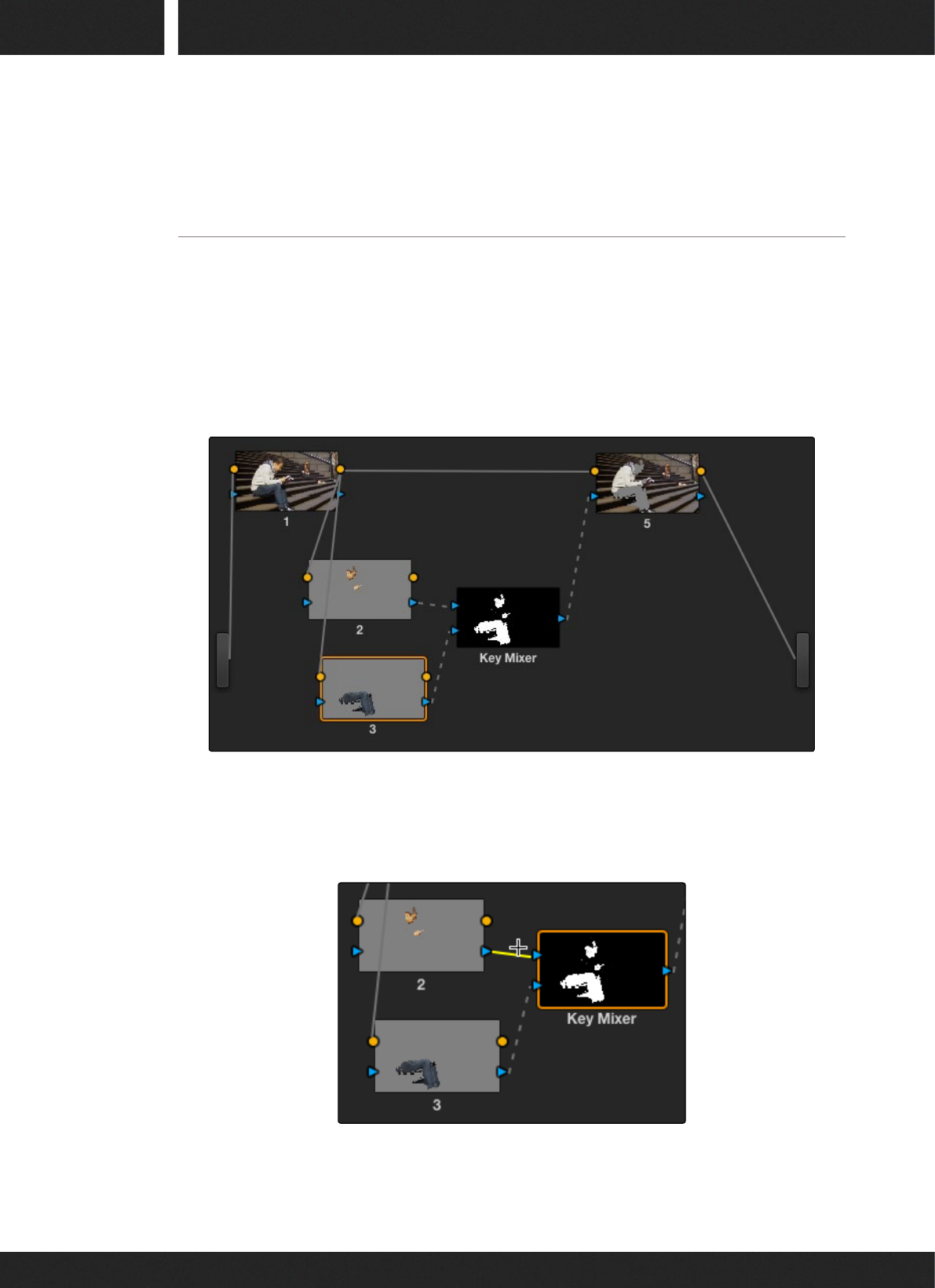 1

5

2

Key Mixer

3

2

Key Mixer

3