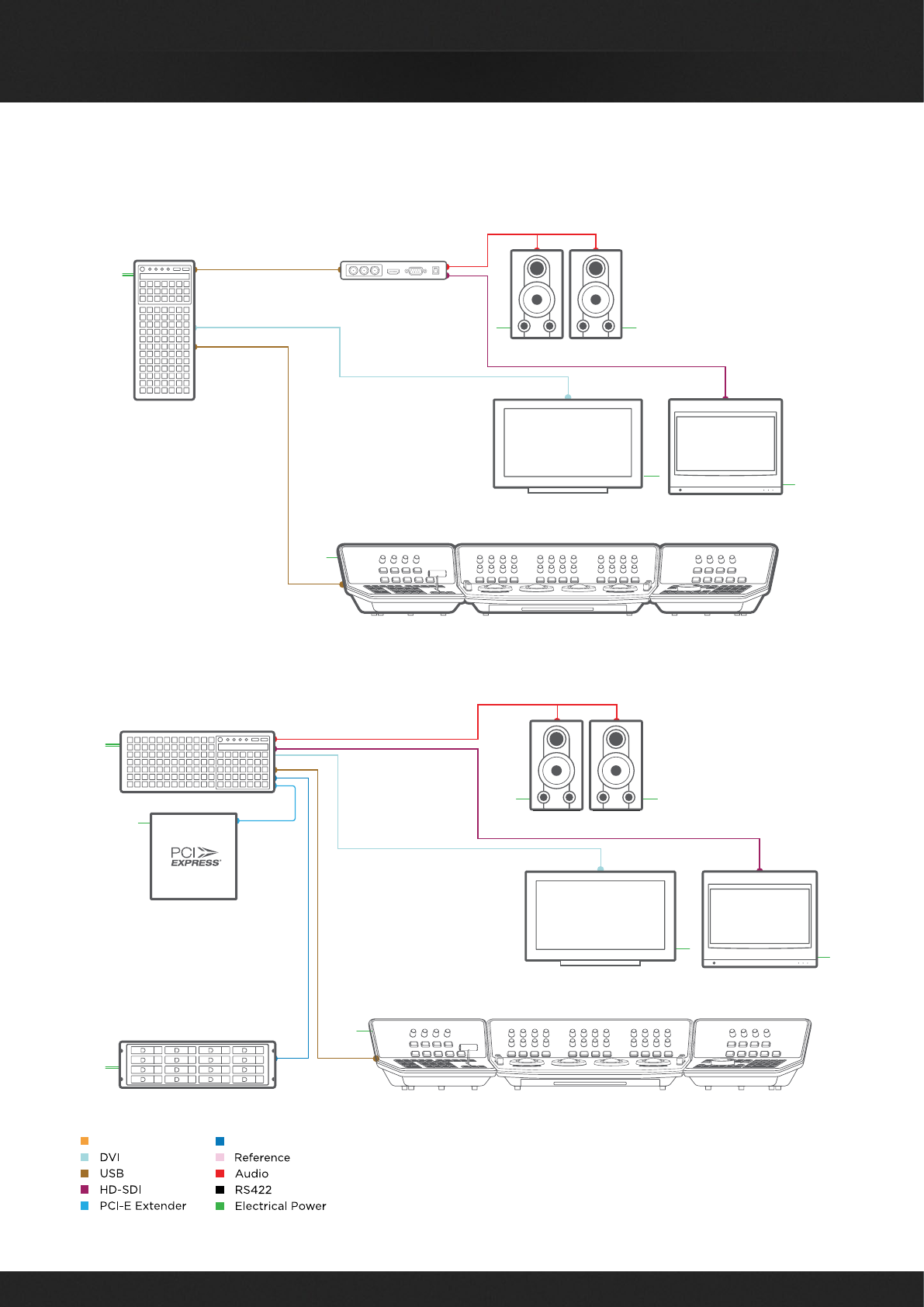 PCI EXPRESS

DVI
USB
HD-SDI
PCI-E Extender

Reference
Audio
RS422
Electrical Power