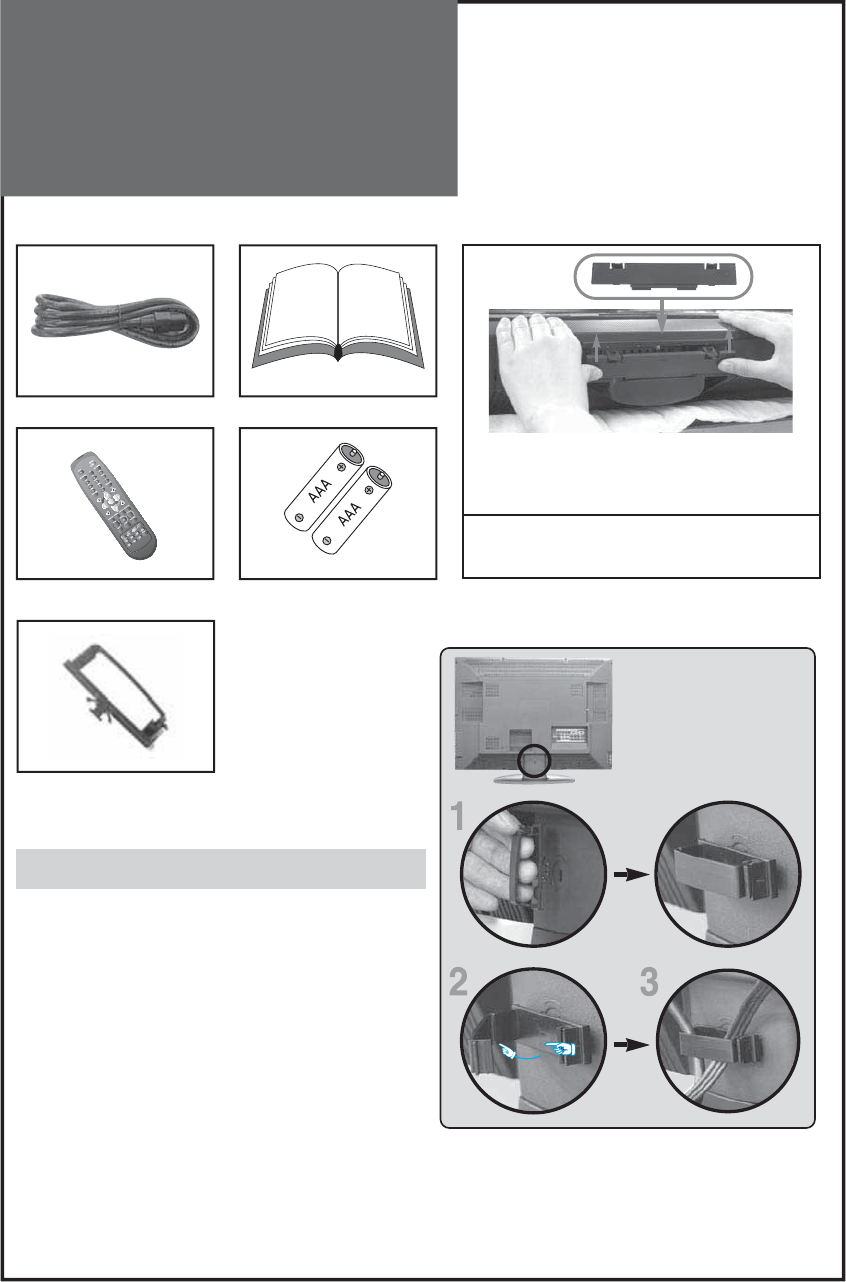 AAA
AAA

1

2

3