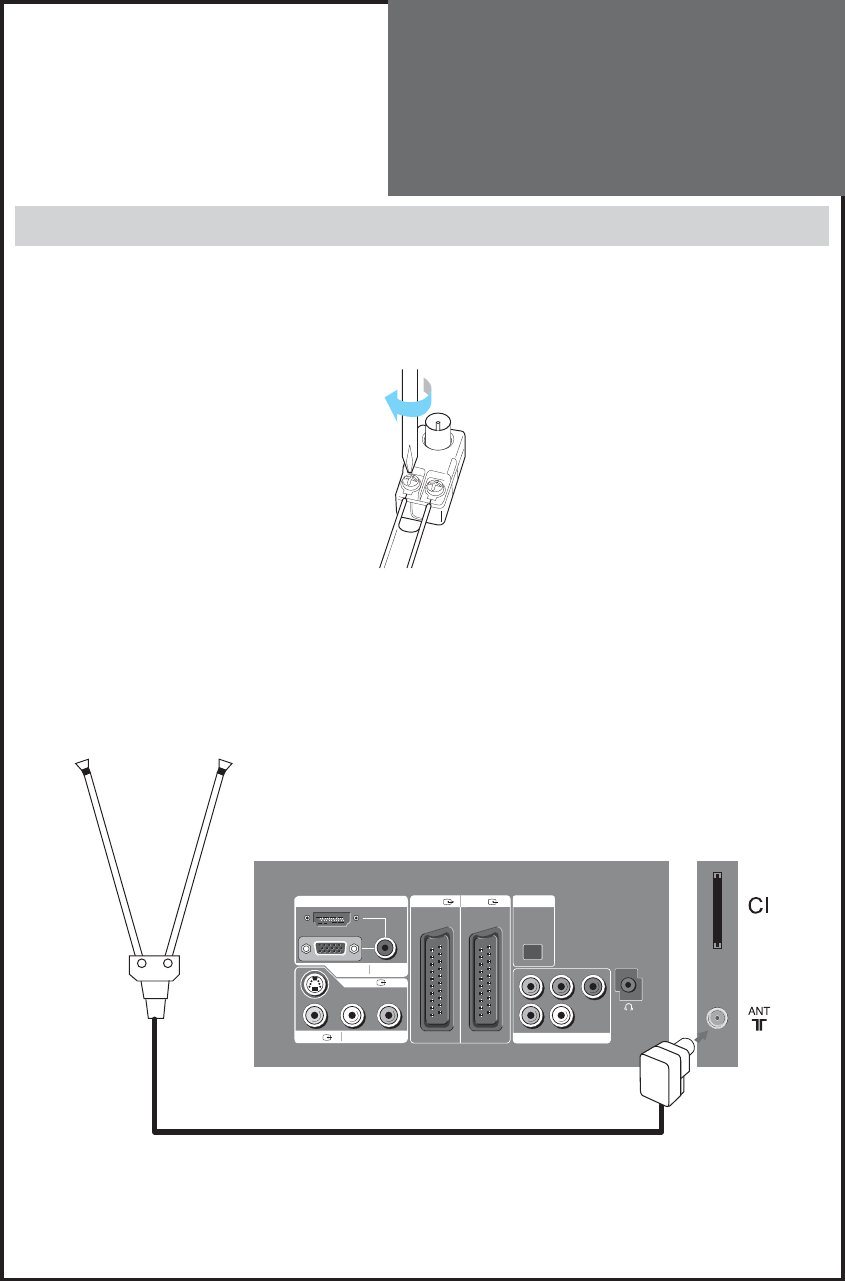 CI

ANT