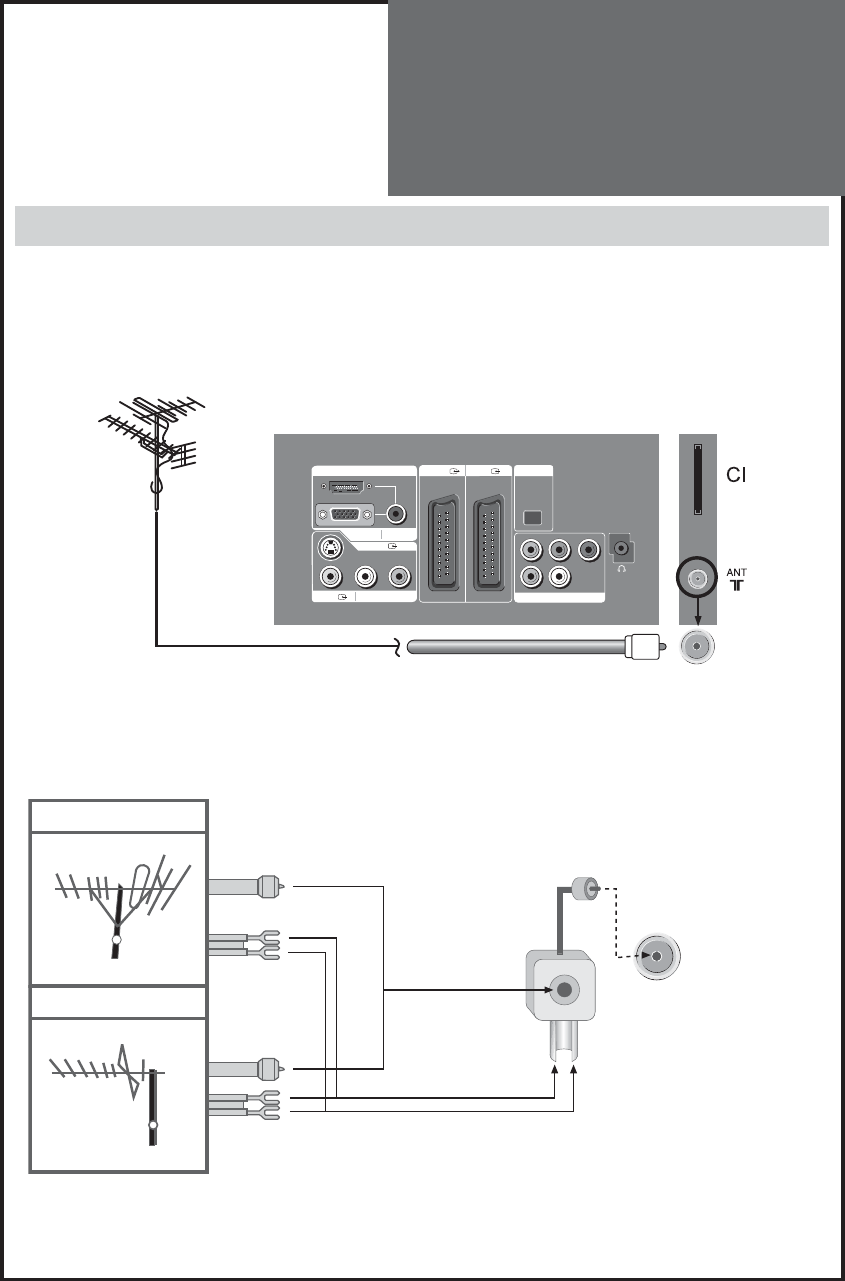 CI

ANT