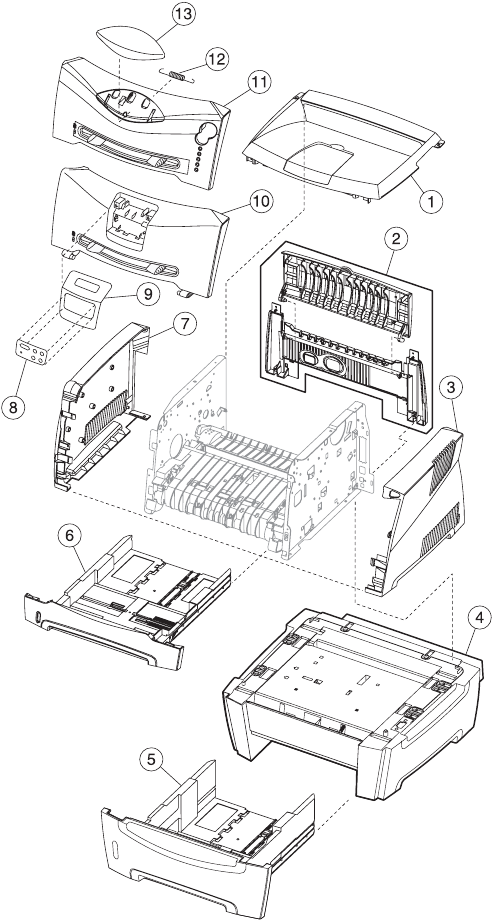 13
12
11
1
10
2
9
7
3
8
6
4
5