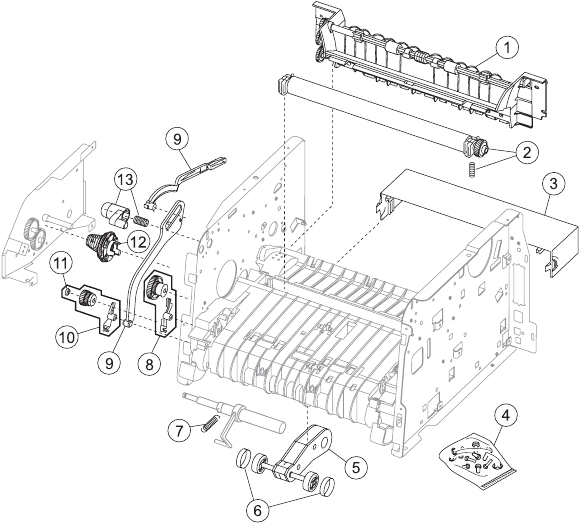 1
2
3
9
13
12
11
10
9
8
7
4
5
6