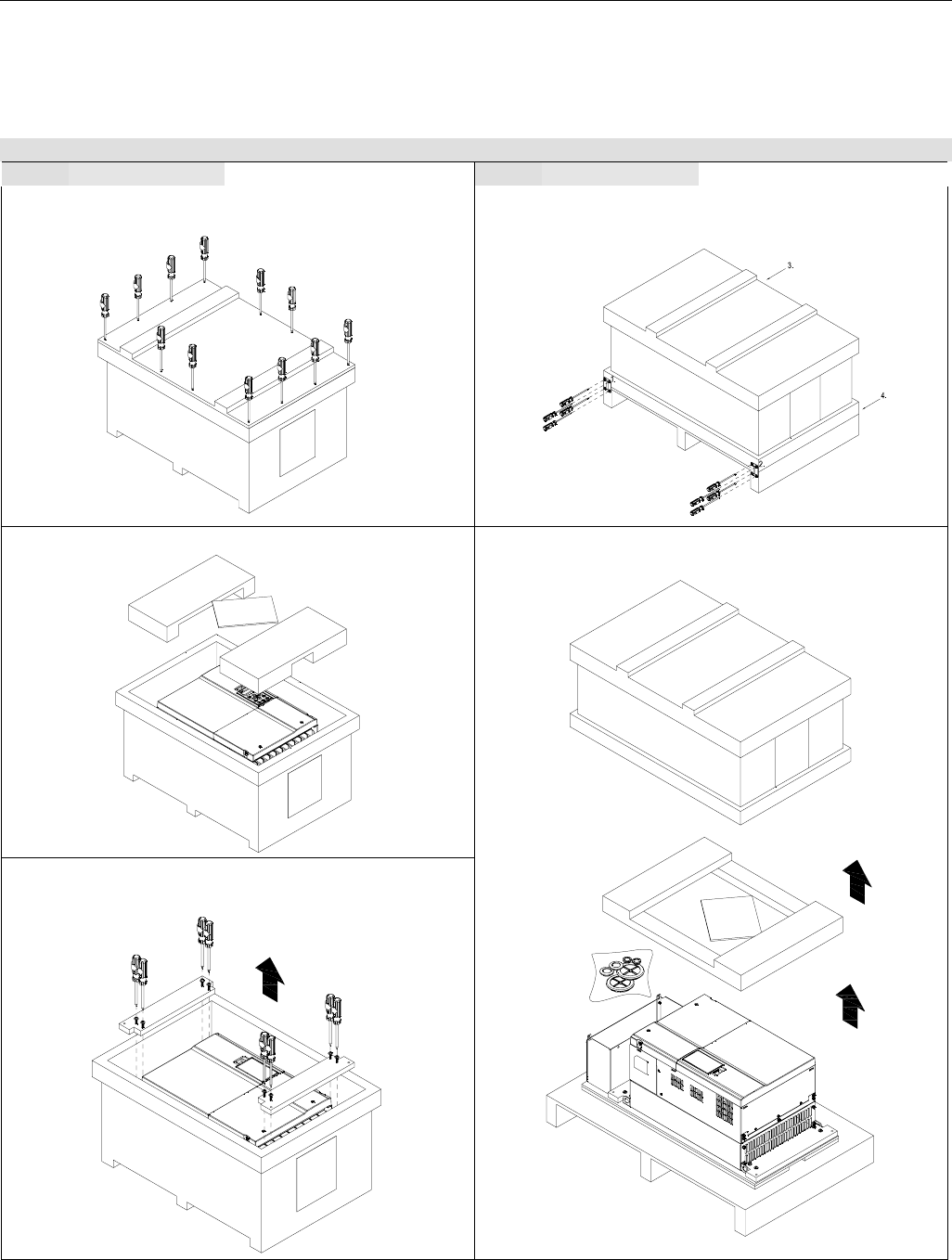 3.

4.