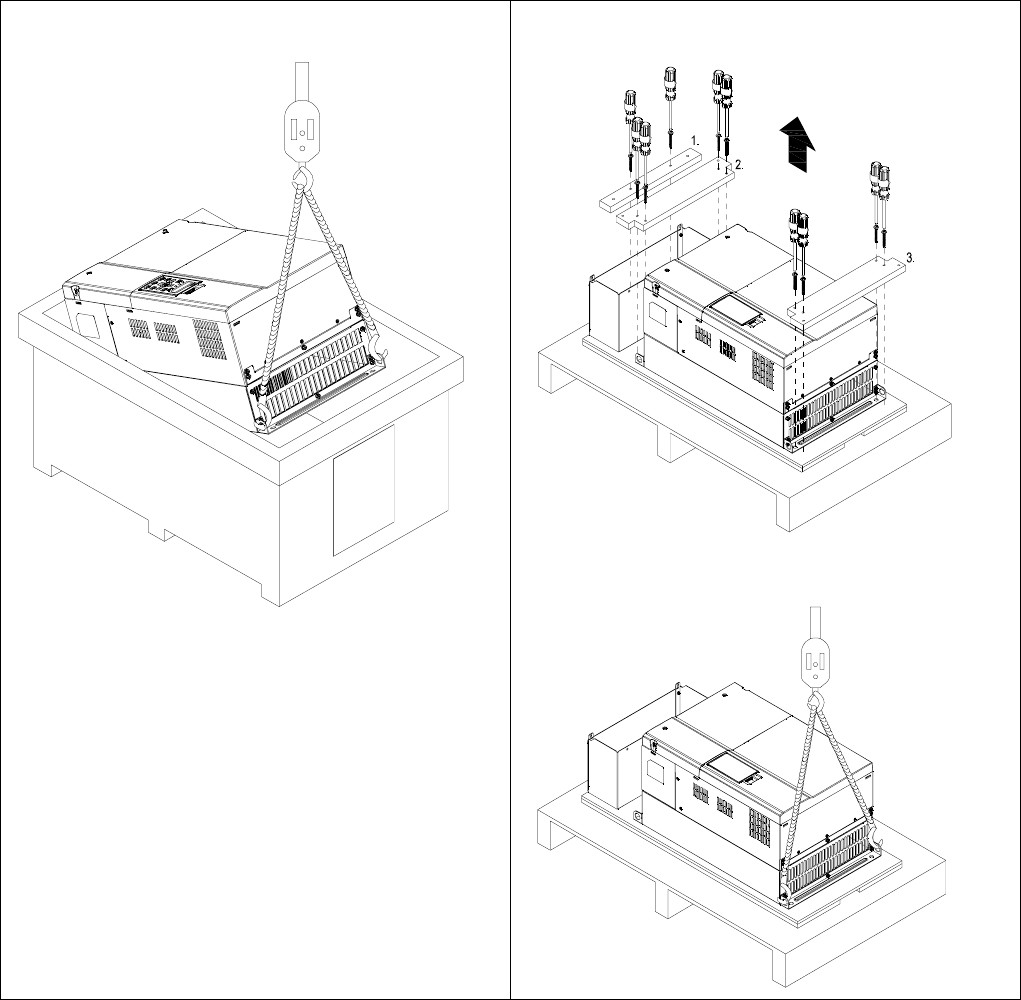 1.
2.
3.