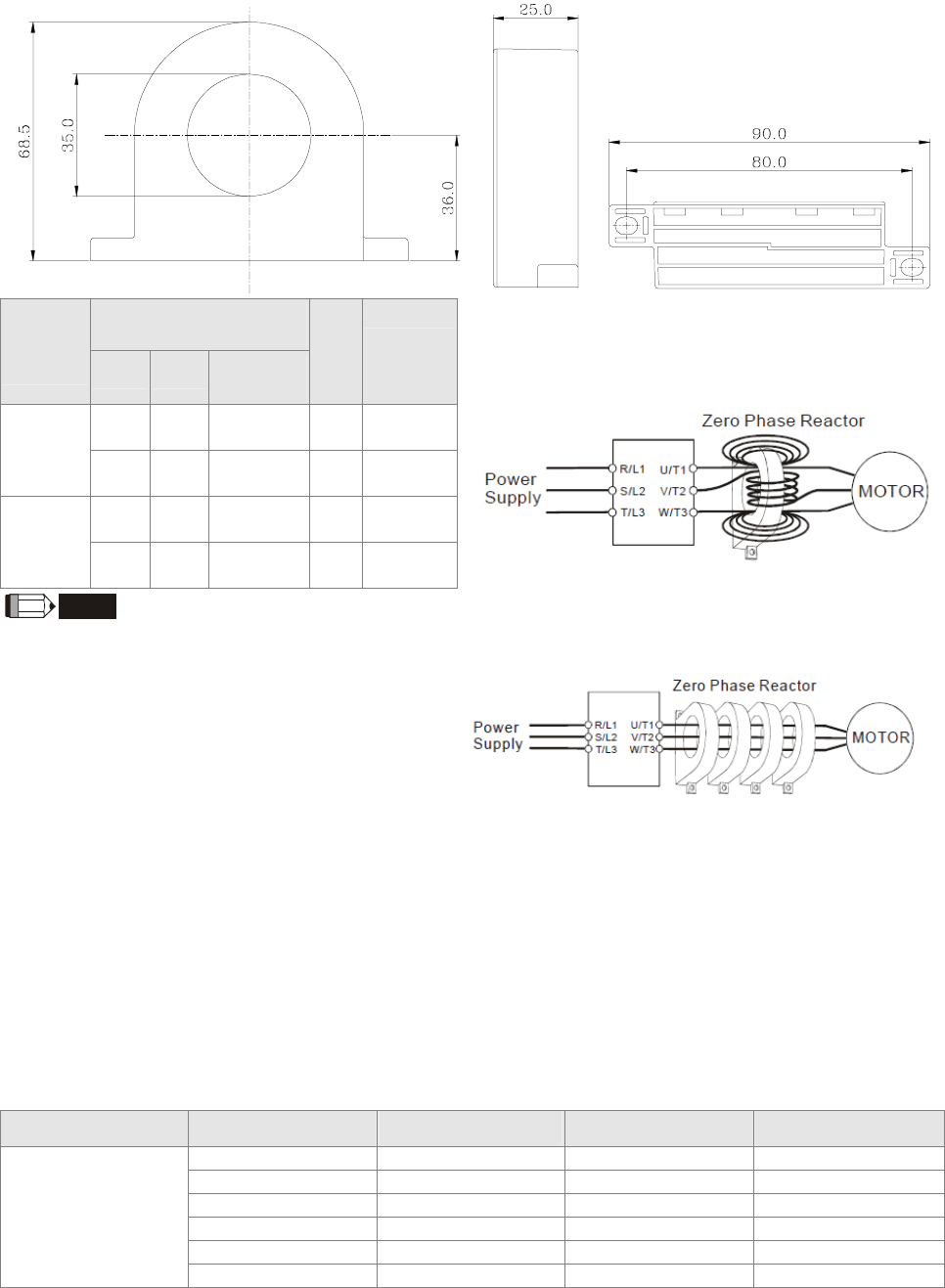 68.5

35.0

36.0

25.0

90.0

80.0

Zero Phase Reactor

Power Supply

R/L1

S/L2

T/L3

U/T1

V/T2

W/T3

MOTOR

Zero Phase Reactor

Power Supply

R/L1

S/L2

T/L3

U/T1

V/T2

W/T3

MOTOR