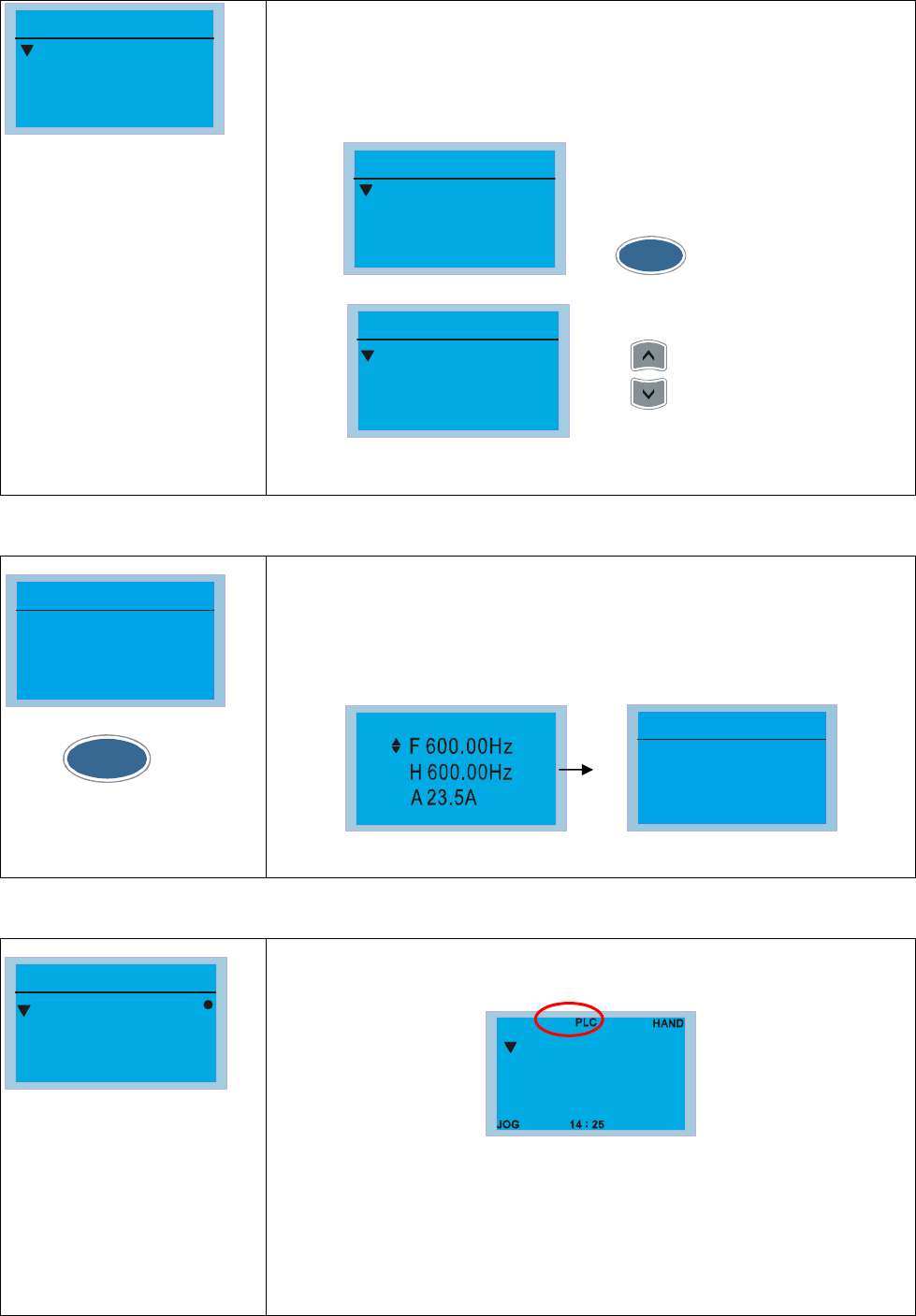 F 600.00Hz
H 600.00Hz
A 23.5A

PLC
HAND
JOG
14 : 25