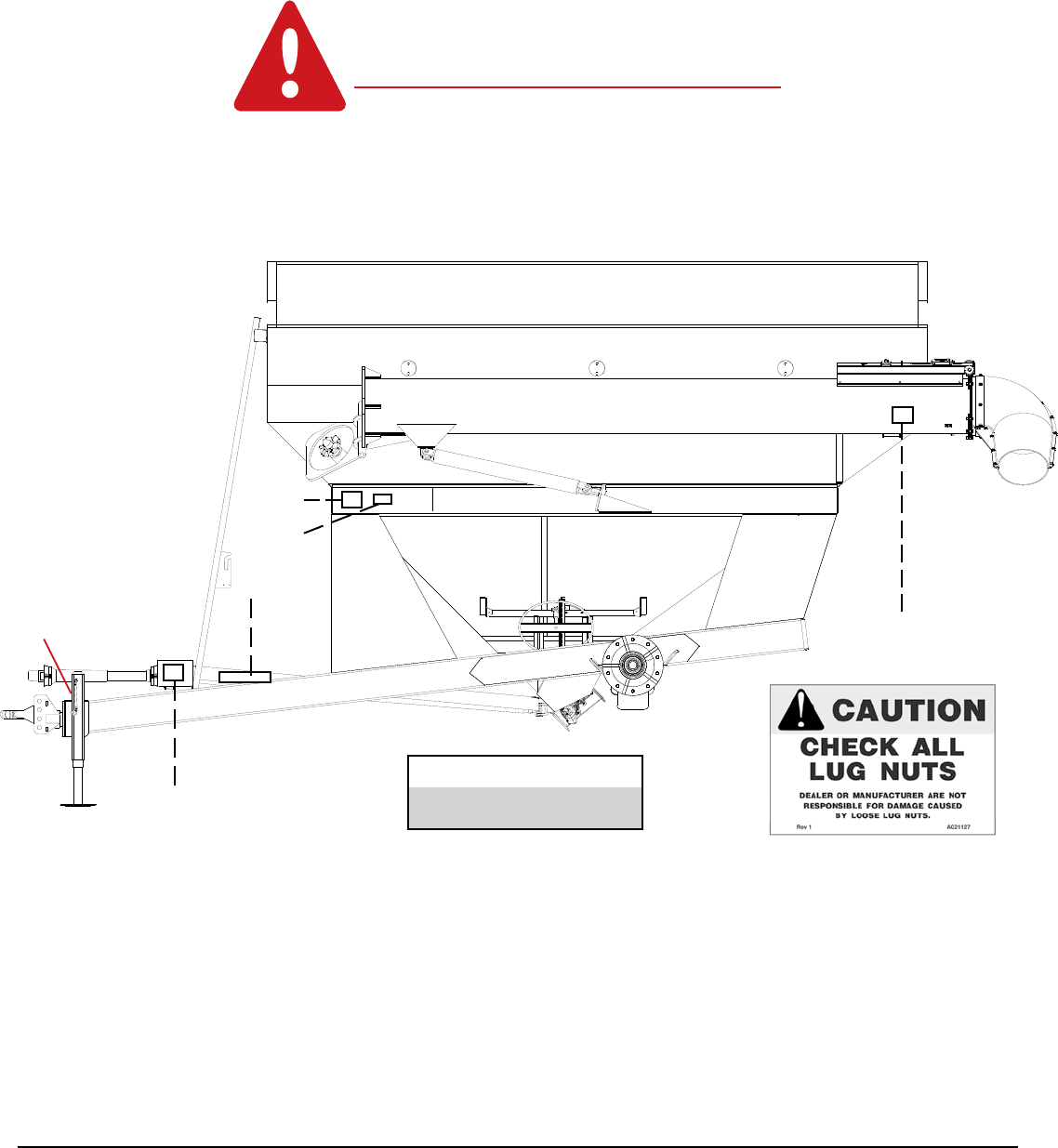 CAUTION
CHECK ALL
LUG NUTS
DEALER OR MANUFACTURER ARE NOT RESPONSIBLE FOR DAMAGE CAUSED BY LOOSE LUG NUTS.
Rev 1
AC21127