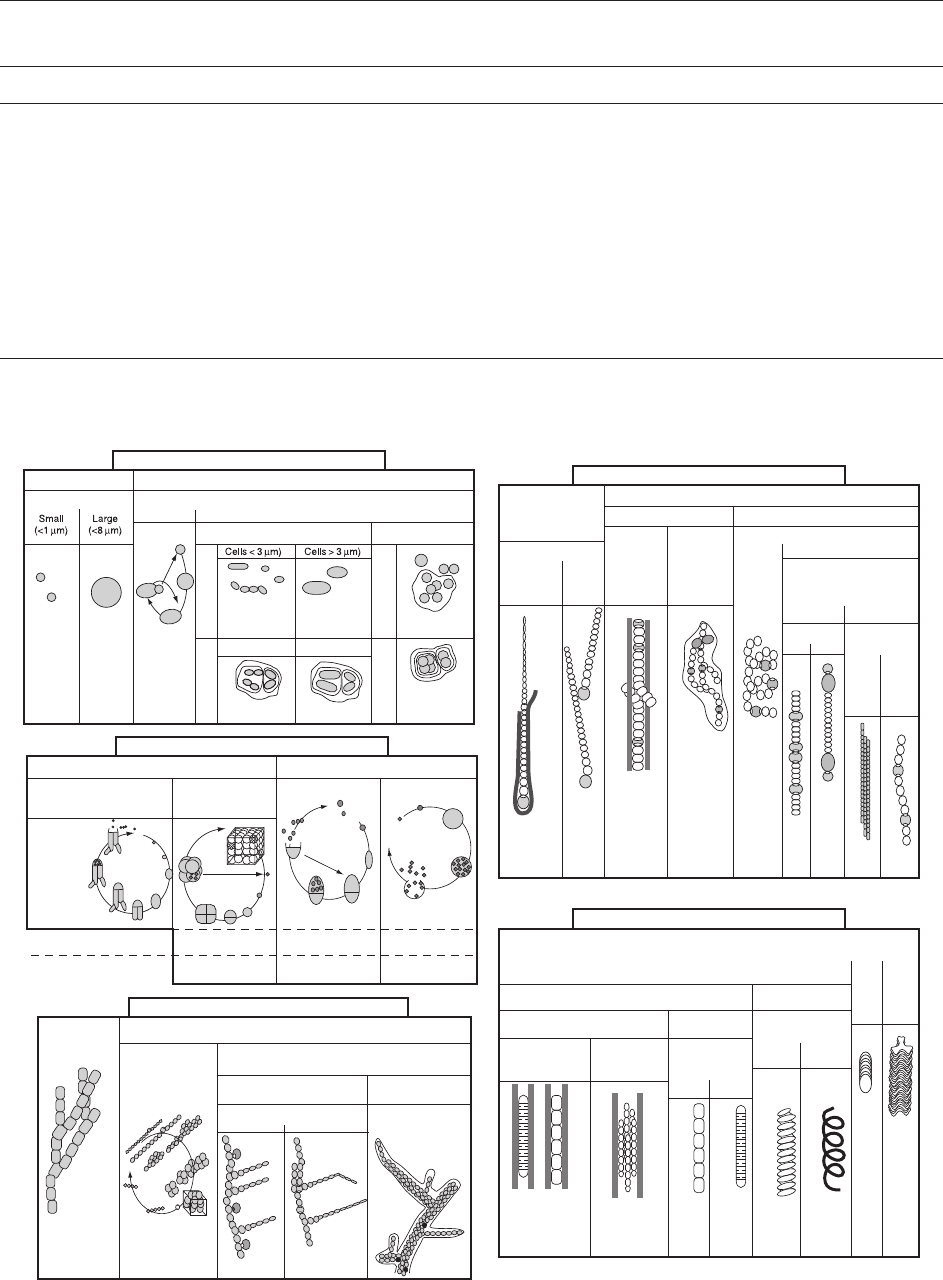 Small (<1 μm)

Large (<8 μm)

Cells < 3 μm)

Cells > 3 μm)