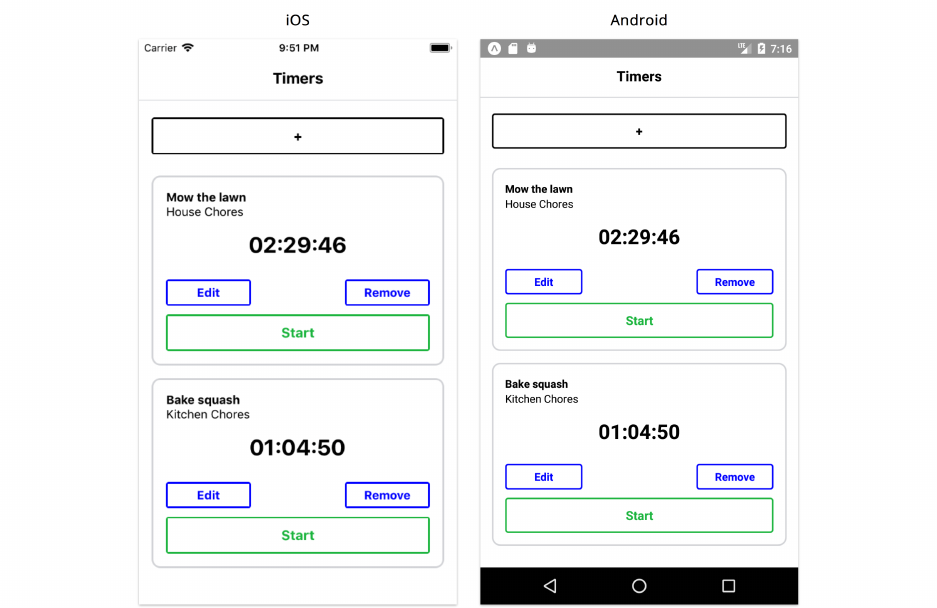 iOS

Carrier 9:51 PM

Timers

+

Mow the lawn
House Chores

02:29:46

Edit

Remove

Start

Bake squash
Kitchen Chores

01:04:50

Edit

Remove

Start

Android

LTE 7:16

Timers

+

Mow the lawn
House Chores

02:29:46

Edit

Remove

Start

Bake squash
Kitchen Chores

01:04:50

Edit

Remove

Start