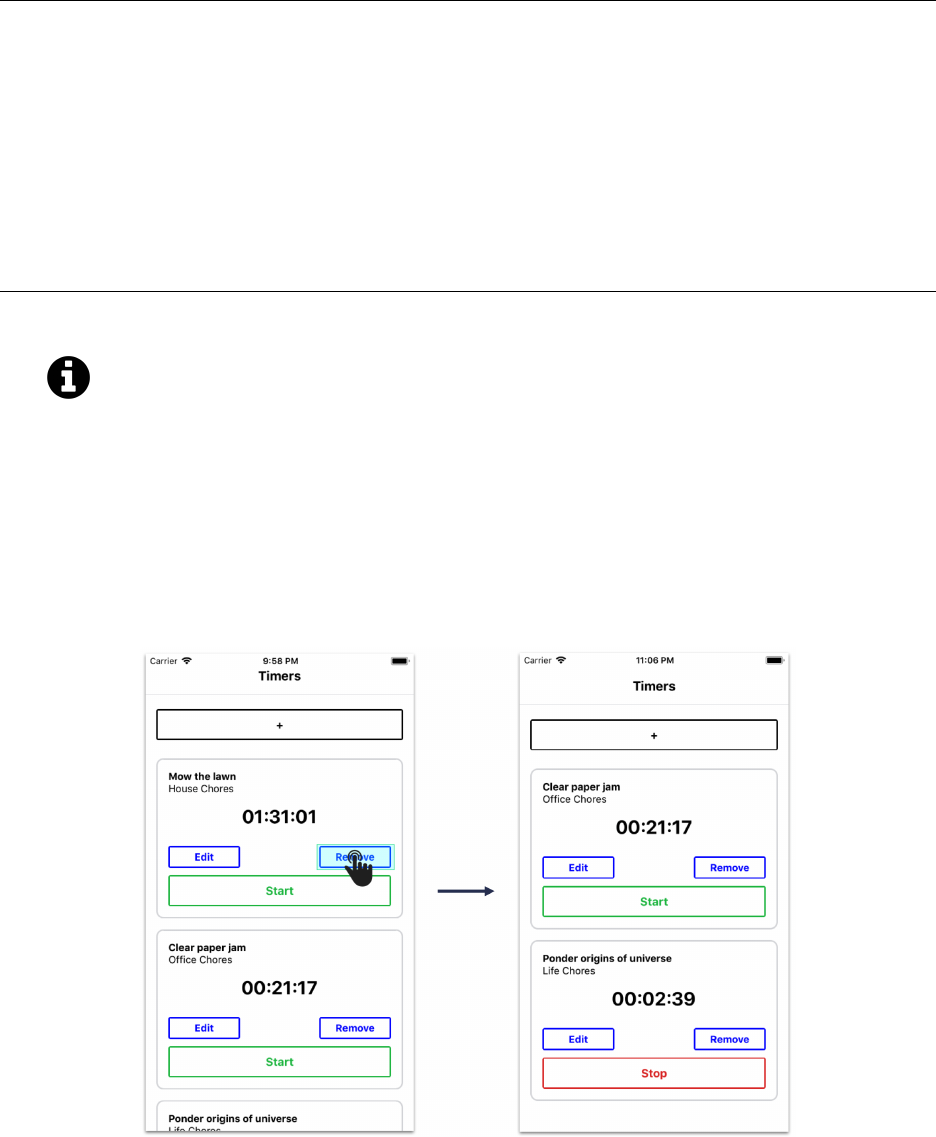 Carrier 9:58 PM

Timers

+

Mow the lawn
House Chores

01:31:01

Edit Remove

Start

Clear paper jam
Office Chores

00:21:17

Edit Remove

Start

Ponder origins of universe
Life Chores

Carrier 11:06 PM

Timers

+

Clear paper jam
Office Chores

00:21:17

Edit Remove

Start

Ponder origins of universe
Life Chores

00:02:39

Edit Remove

Stop