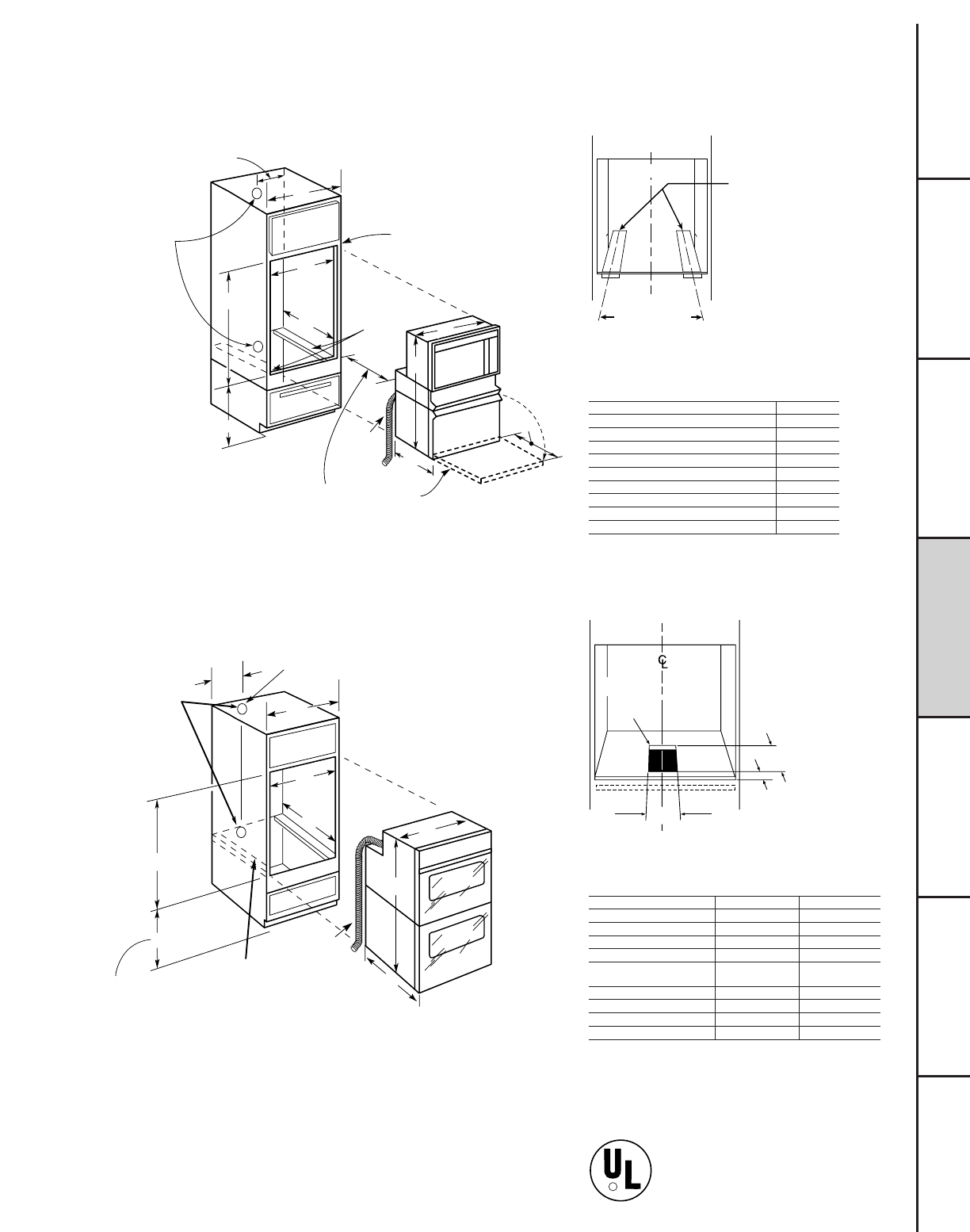 CL

UL