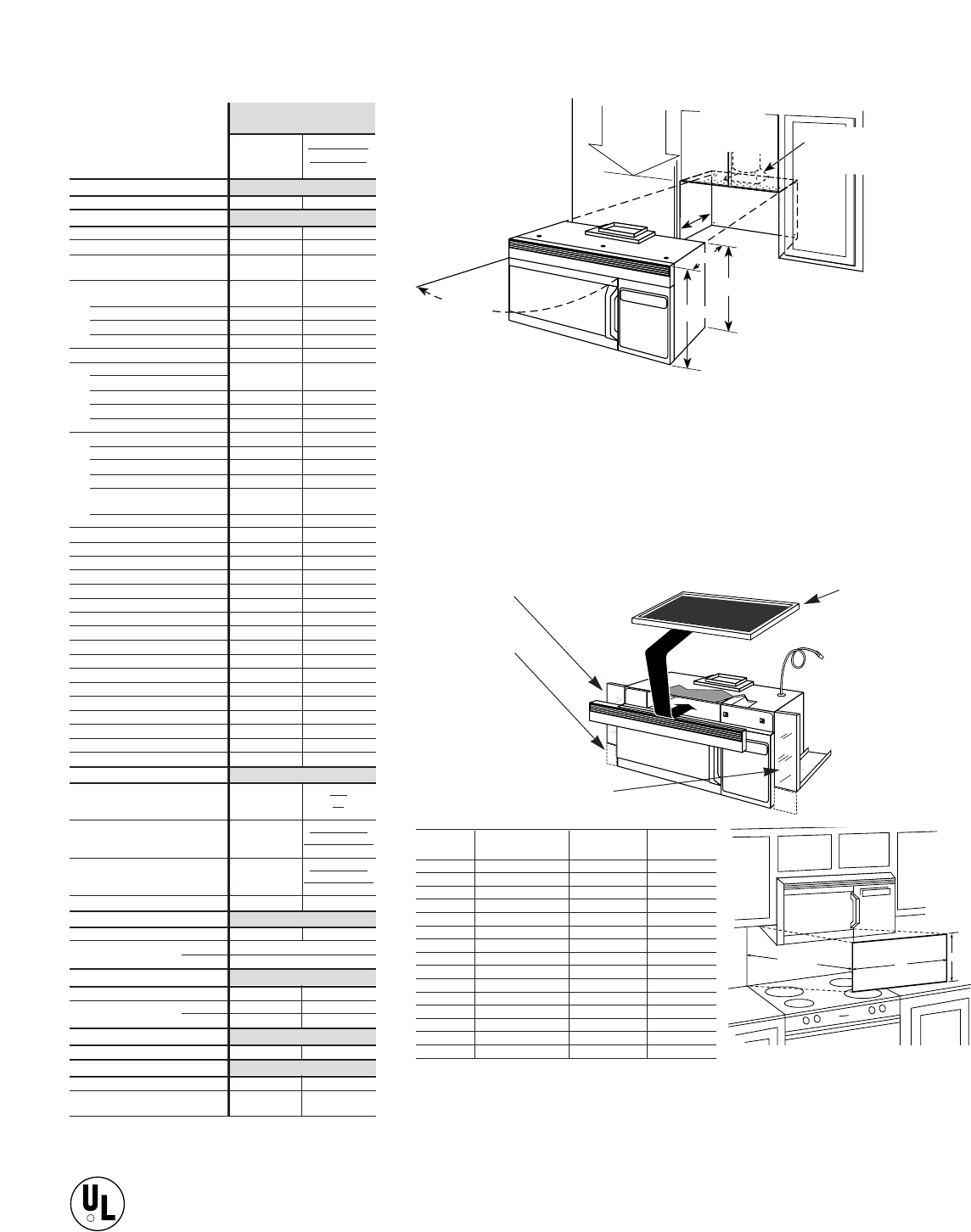 UL