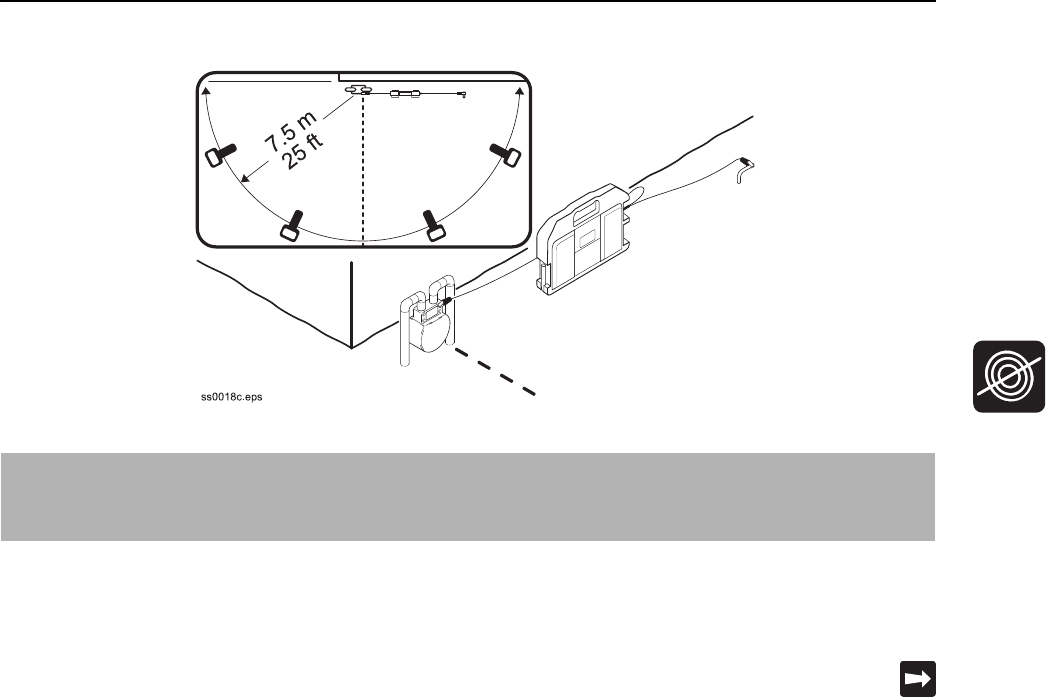 7.5 m
25 ft

ss0018c.eps