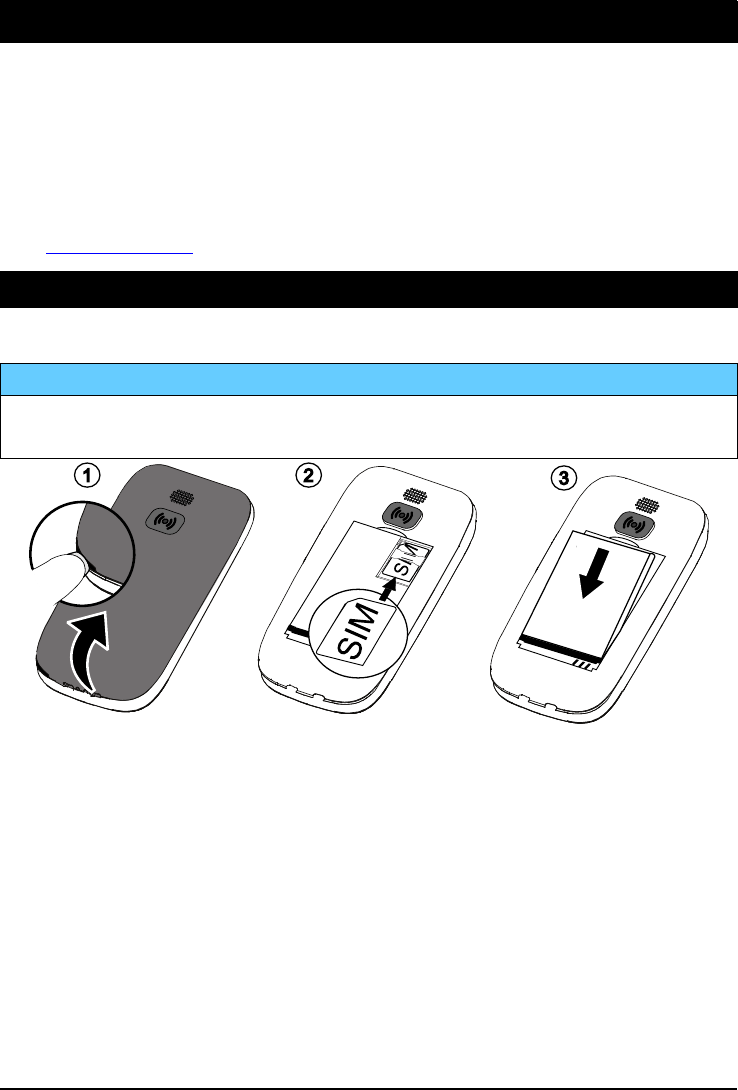 ①

②

SIM

SIM

③