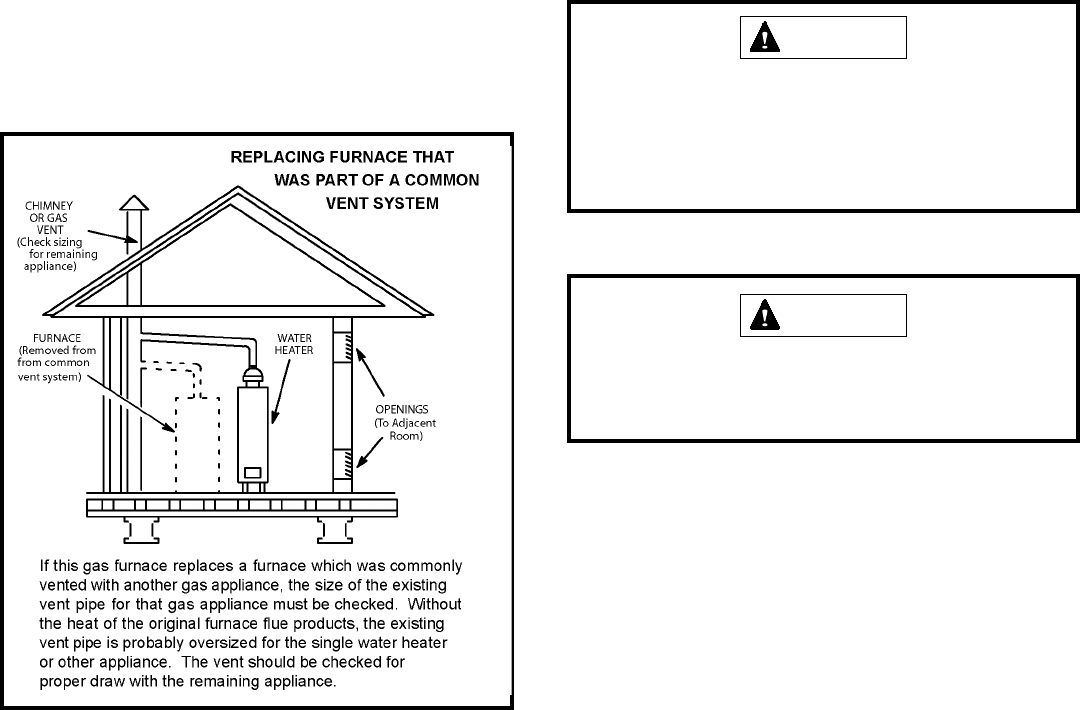 REPLACING FURNACE THAT WAS PART OF A COMMON VENT SYSTEM

CHIMNEY OR GAS VENT (Check sizing for remaining appliance)

FURNACE (Removed from from common vent system)

WATER HEATER

OPENINGS (To Adjacent Room)

If this gas furnace replaces a furnace which was commonly vented with another gas appliance, the size of the existing vent pipe for that gas appliance must be checked. Without the heat of the original furnace flue products, the existing vent pipe is probably oversized for the single water heater or other appliance. The vent should be checked for proper draw with the remaining appliance.