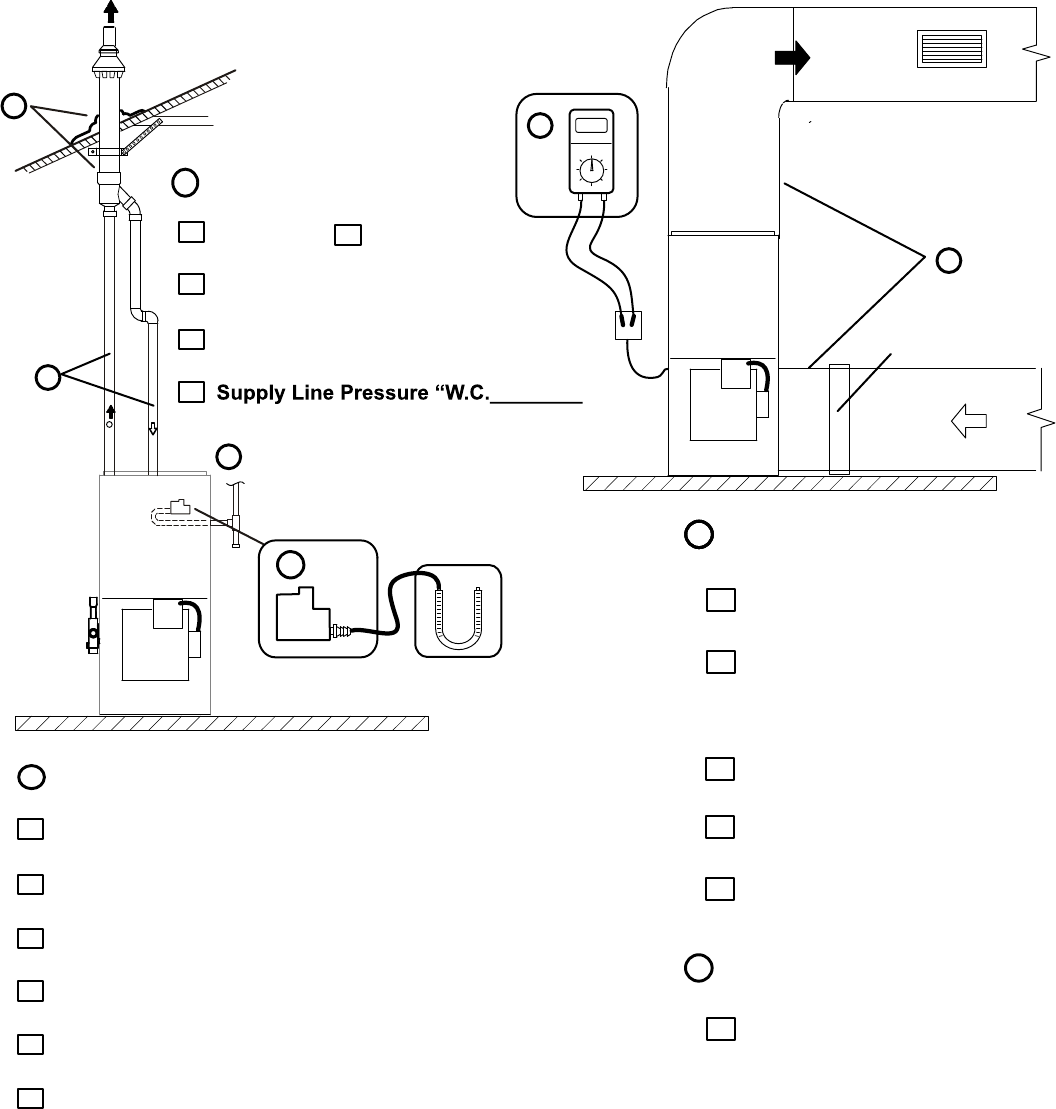 Supply Line Pressure “W.C.________