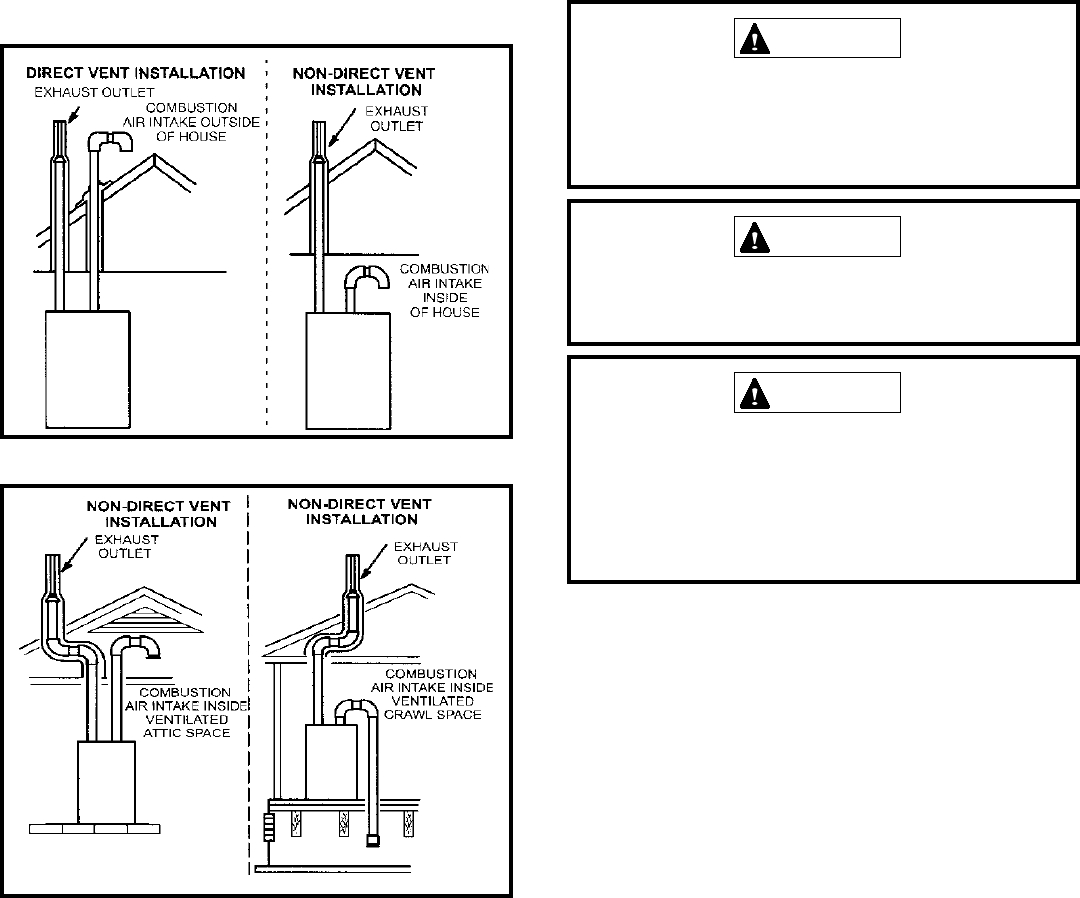 DIRECT VENT INSTALLATION
EXHAUST OUTLET
COMBUSTION AIR INTAKE OUTSIDE OF HOUSE

NON-DIRECT VENT INSTALLATION
EXHAUST OUTLET
COMBUSTION AIR INTAKE INSIDE OF HOUSE

NON-DIRECT VENT INSTALLATION
EXHAUST OUTLET
COMBUSTION AIR INTAKE INSIDE VENTILATED ATTIC SPACE

NON-DIRECT VENT INSTALLATION
EXHAUST OUTLET
COMBUSTION AIR INTAKE INSIDE VENTILATED CRAWL SPACE