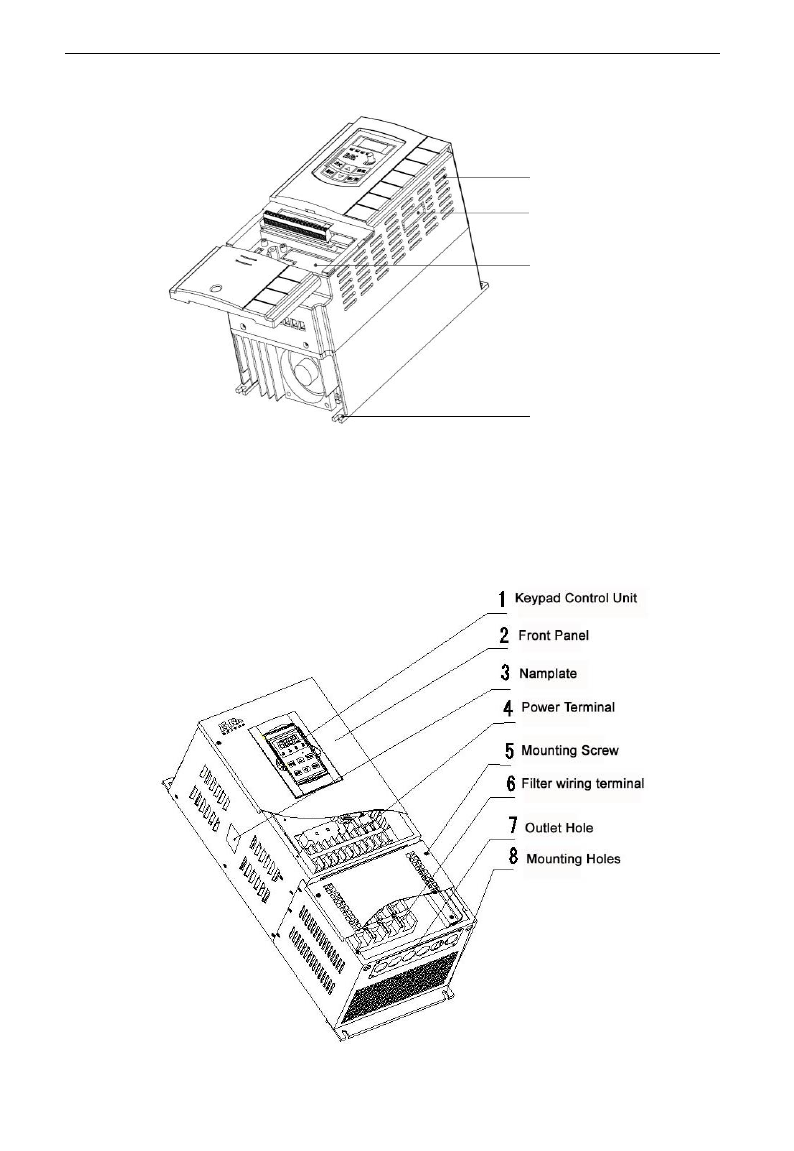 1 Keypad Control Unit
2 Front Panel
3 Namplate
4 Power Terminal
5 Mounting Screw
6 Filter wiring terminal
7 Outlet Hole
8 Mounting Holes